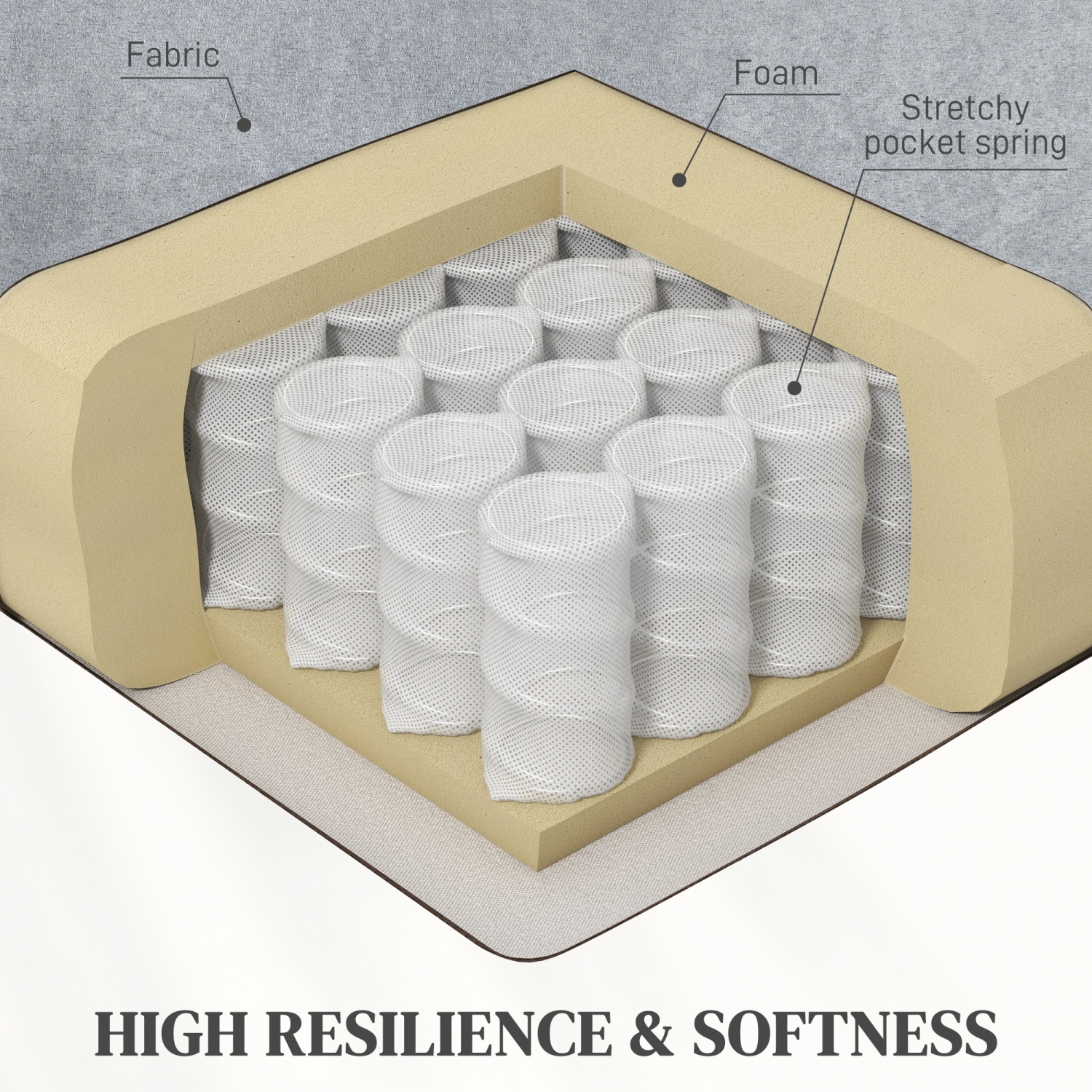 Fabric

Foam

Stretchy pocket spring

HIGH RESILIENCE & SOFTNESS