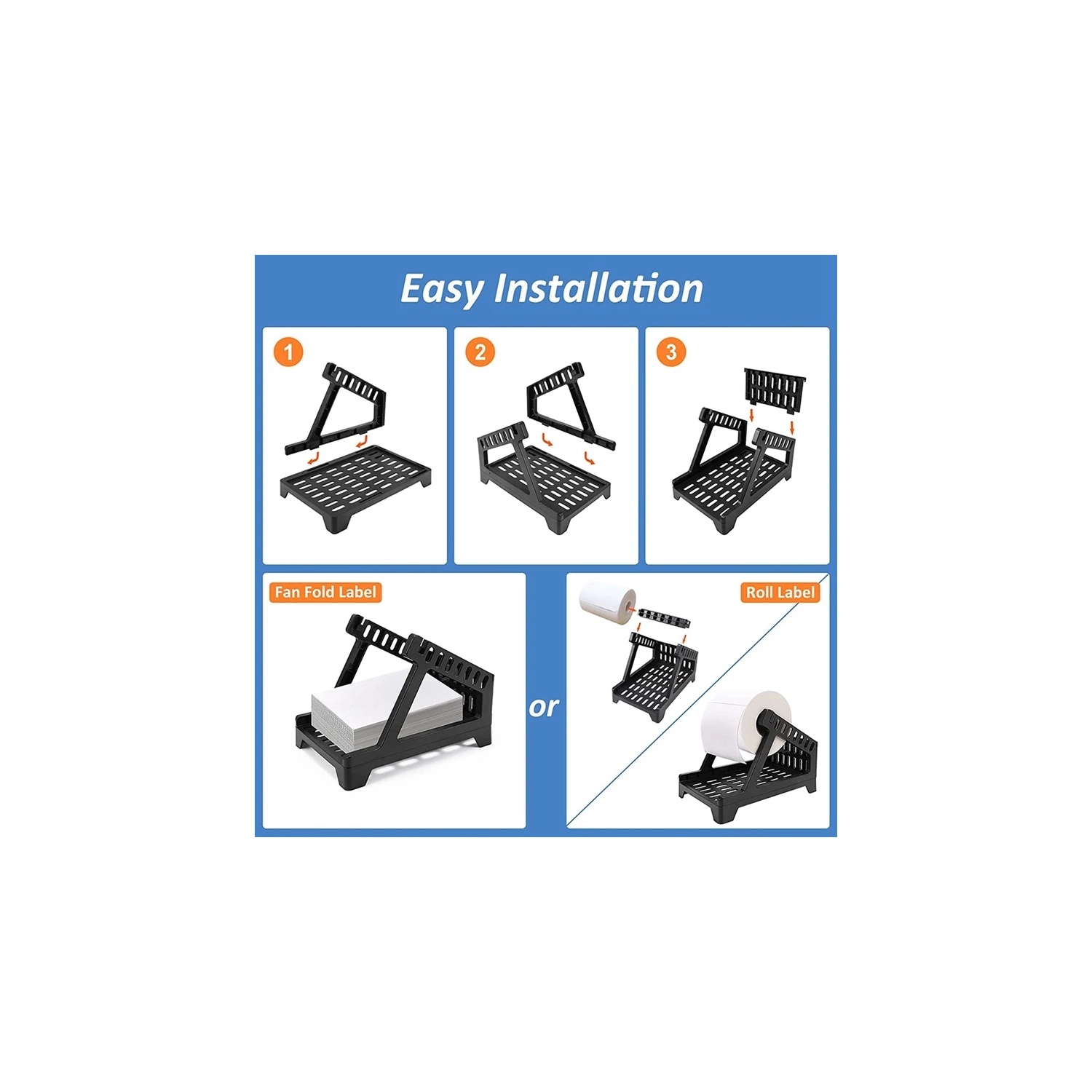 Easy Installation

1

2

3

Fan Fold Label

or

Roll Label