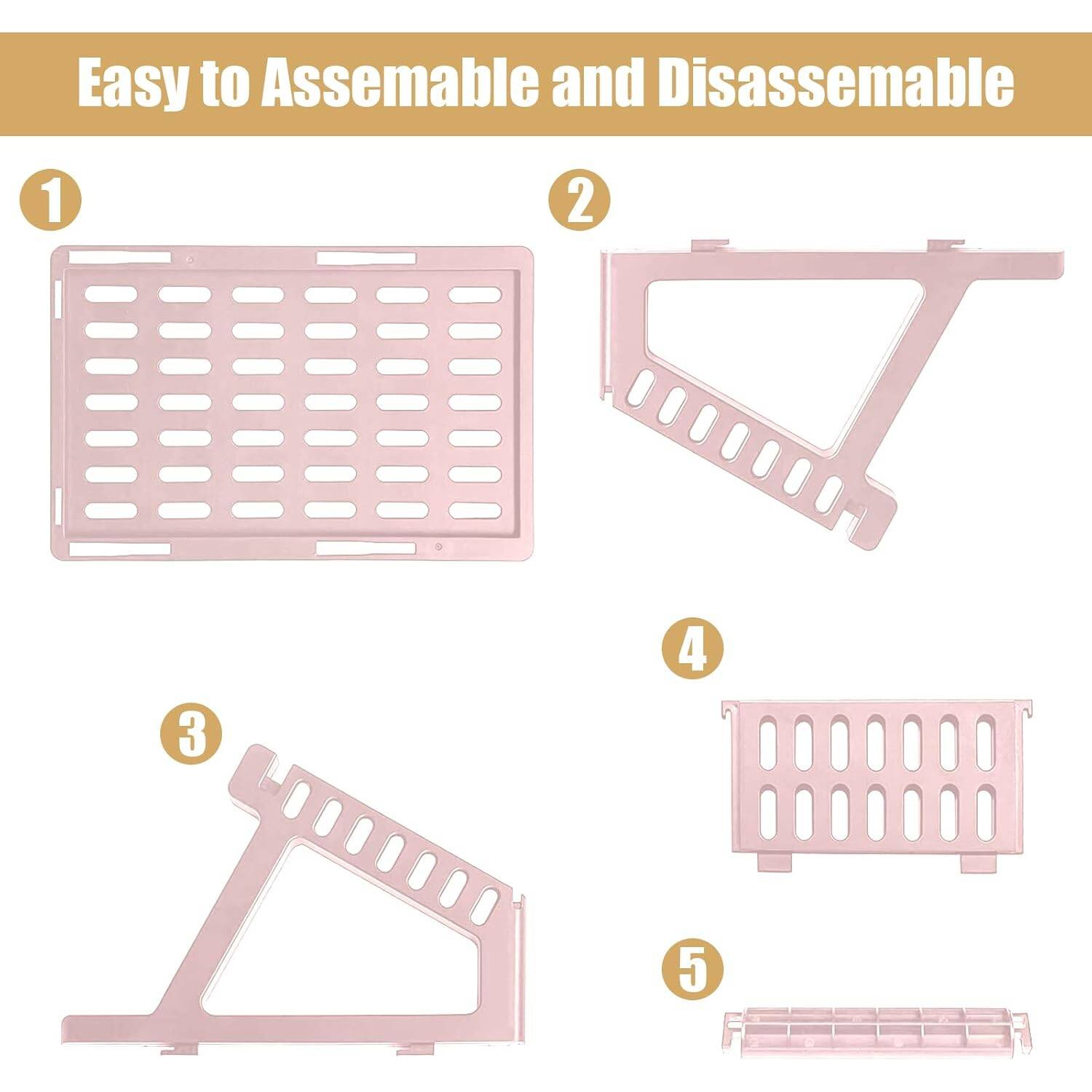 Easy to Assemable and Disassemable

1

2

3

4

5