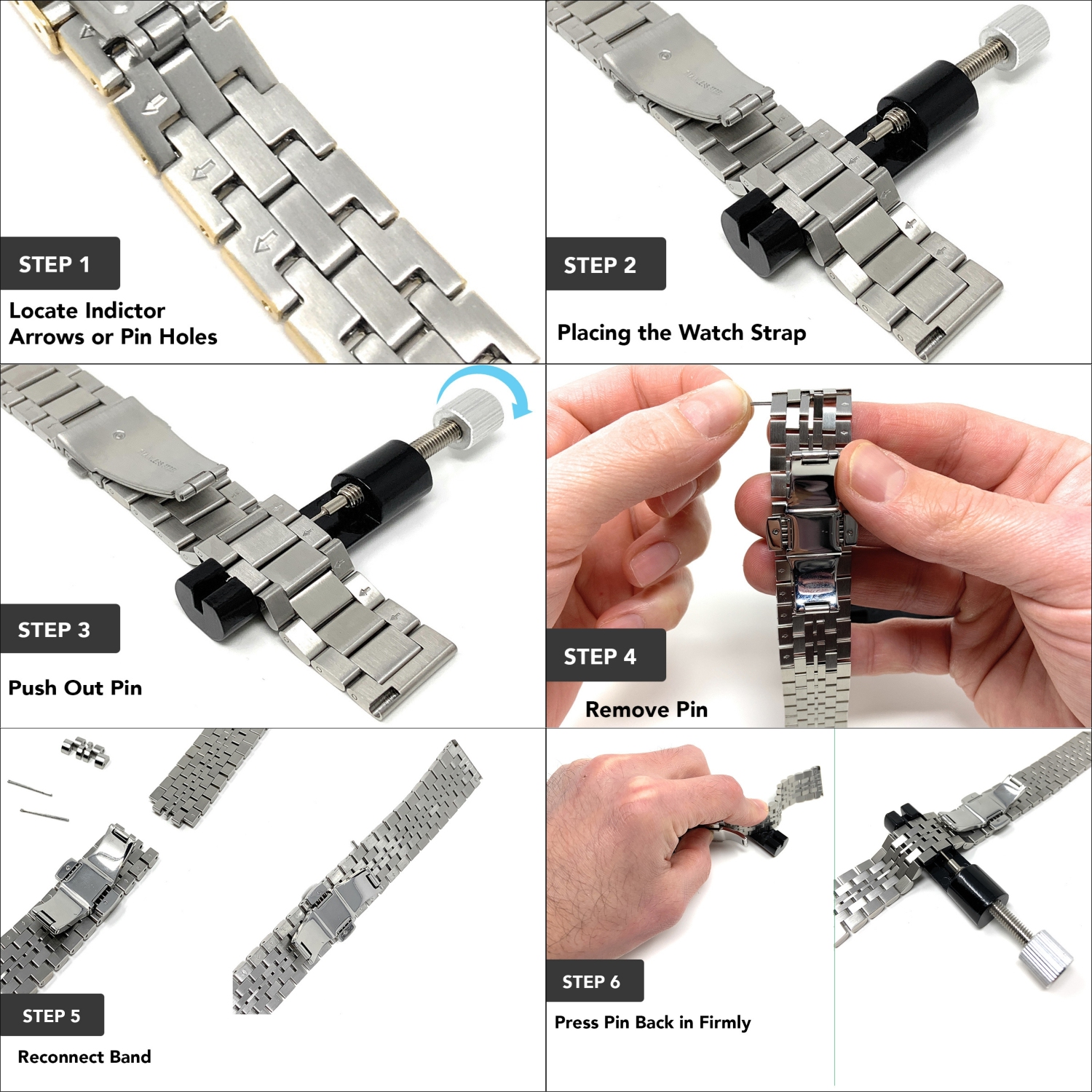 STEP 1

Locate Indictor Arrows or Pin Holes

STEP 2

Placing the Watch Strap

STEP 3

Push Out Pin

STEP 4

Remove Pin

STEP 5

Reconnect Band

STEP 6

Press Pin Back in Firmly