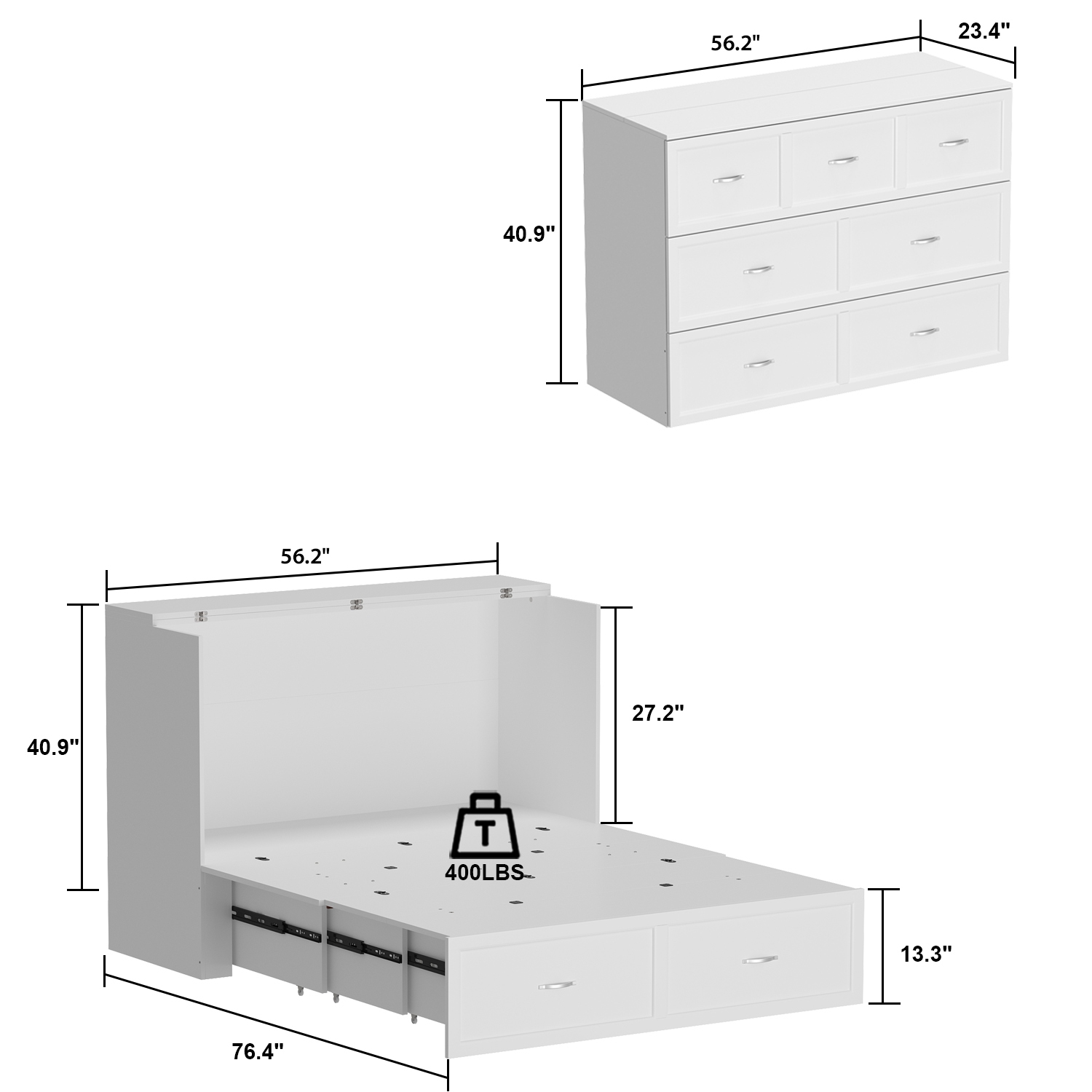 56.2"
23.4"
40.9"

56.2"
40.9"
27.2"
T
400LBS
13.3"
76.4"