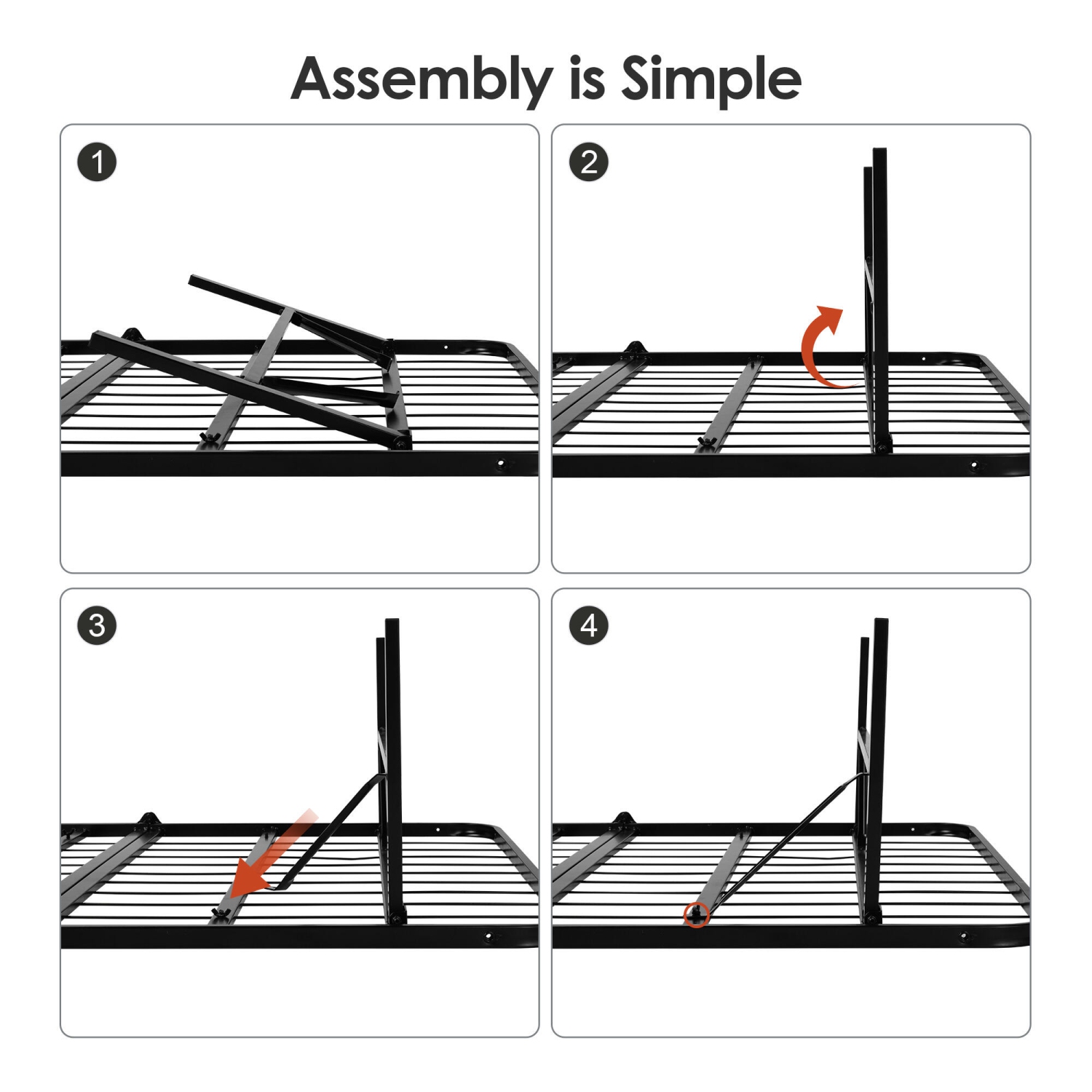 Assembly is Simple

1

2

3

4