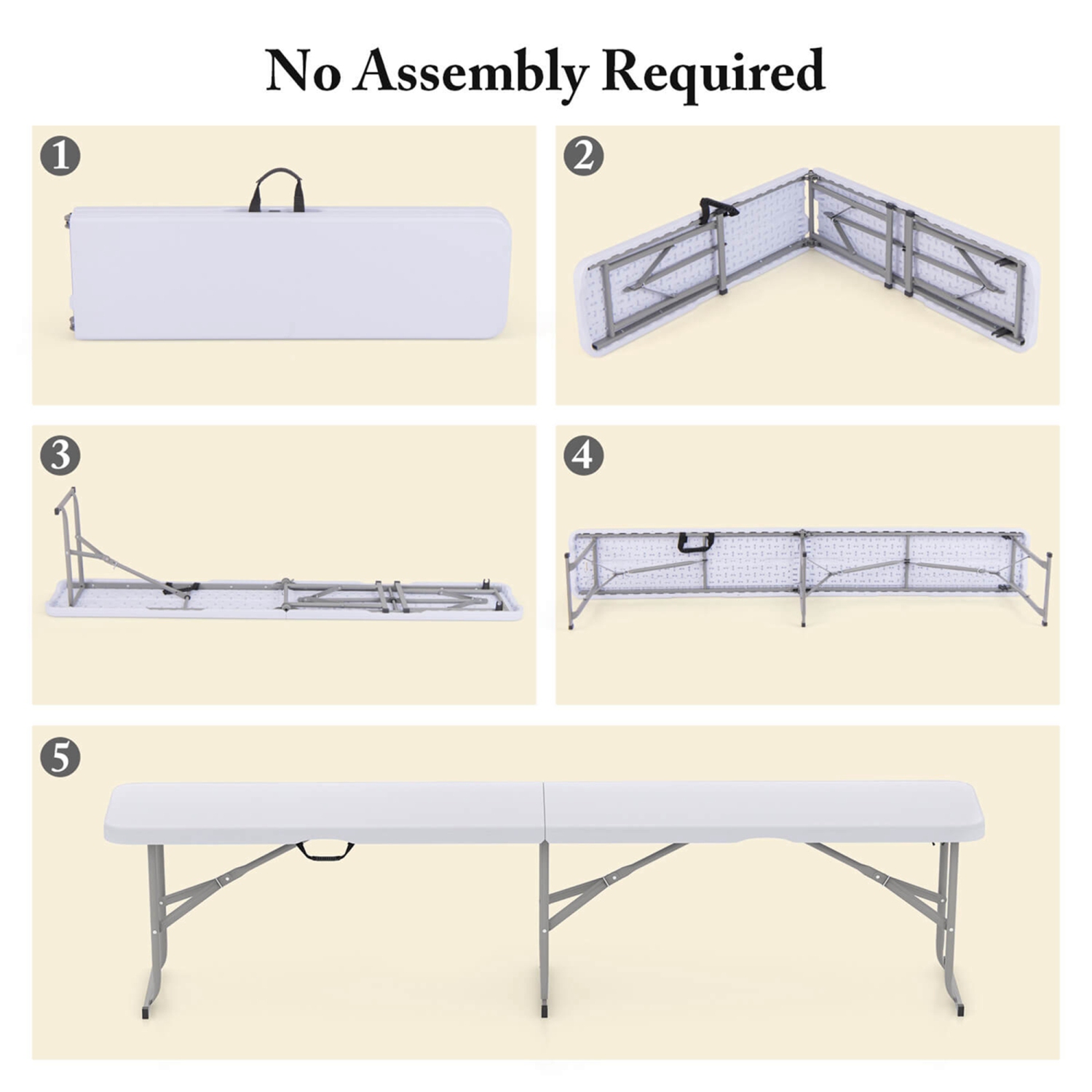 No Assembly Required

1

2

3

4

5