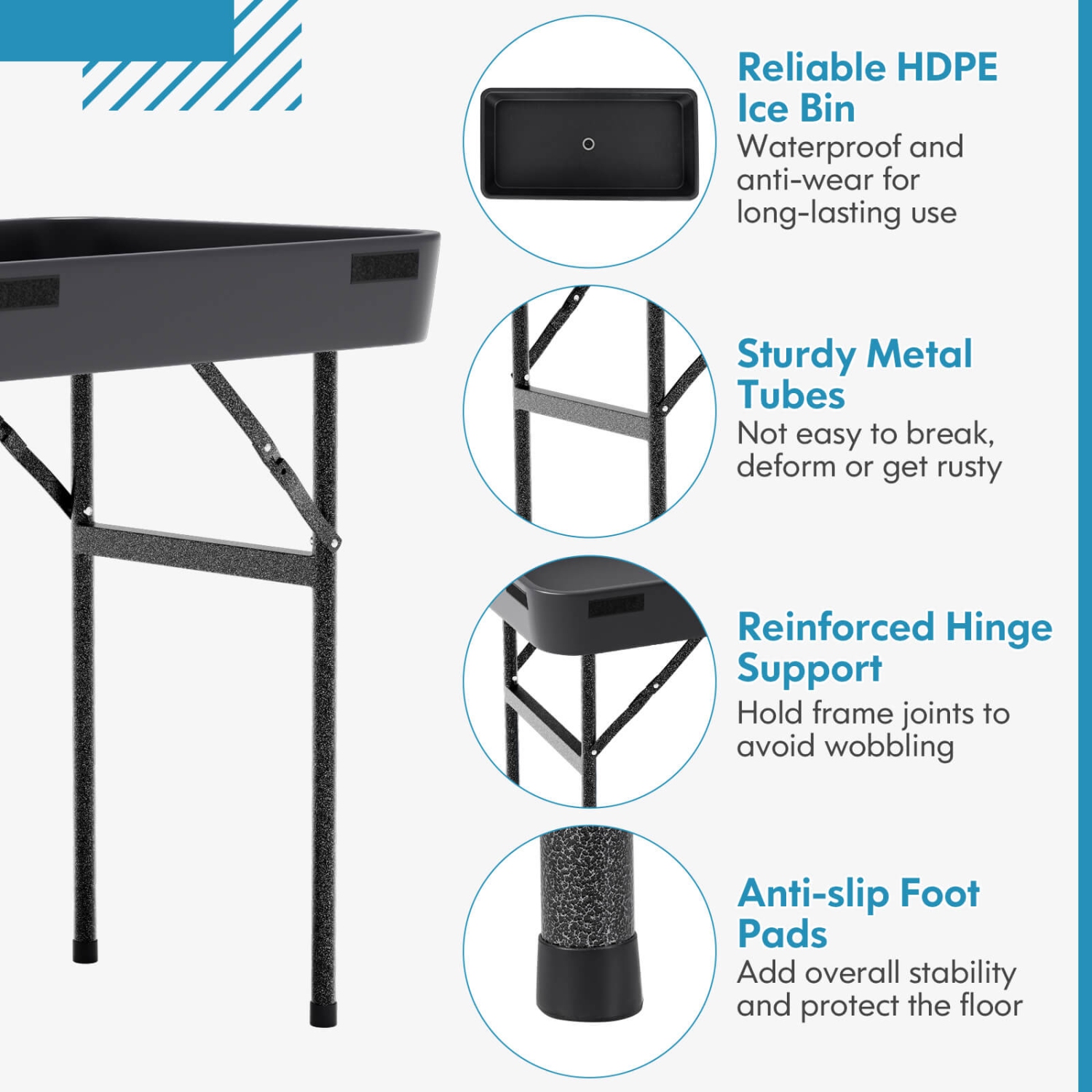 Reliable HDPE Ice Bin
Waterproof and anti-wear for long-lasting use

Sturdy Metal Tubes
Not easy to break, deform or get rusty

Reinforced Hinge Support
Hold frame joints to avoid wobbling

Anti-slip Foot Pads
Add overall stability and protect the floor