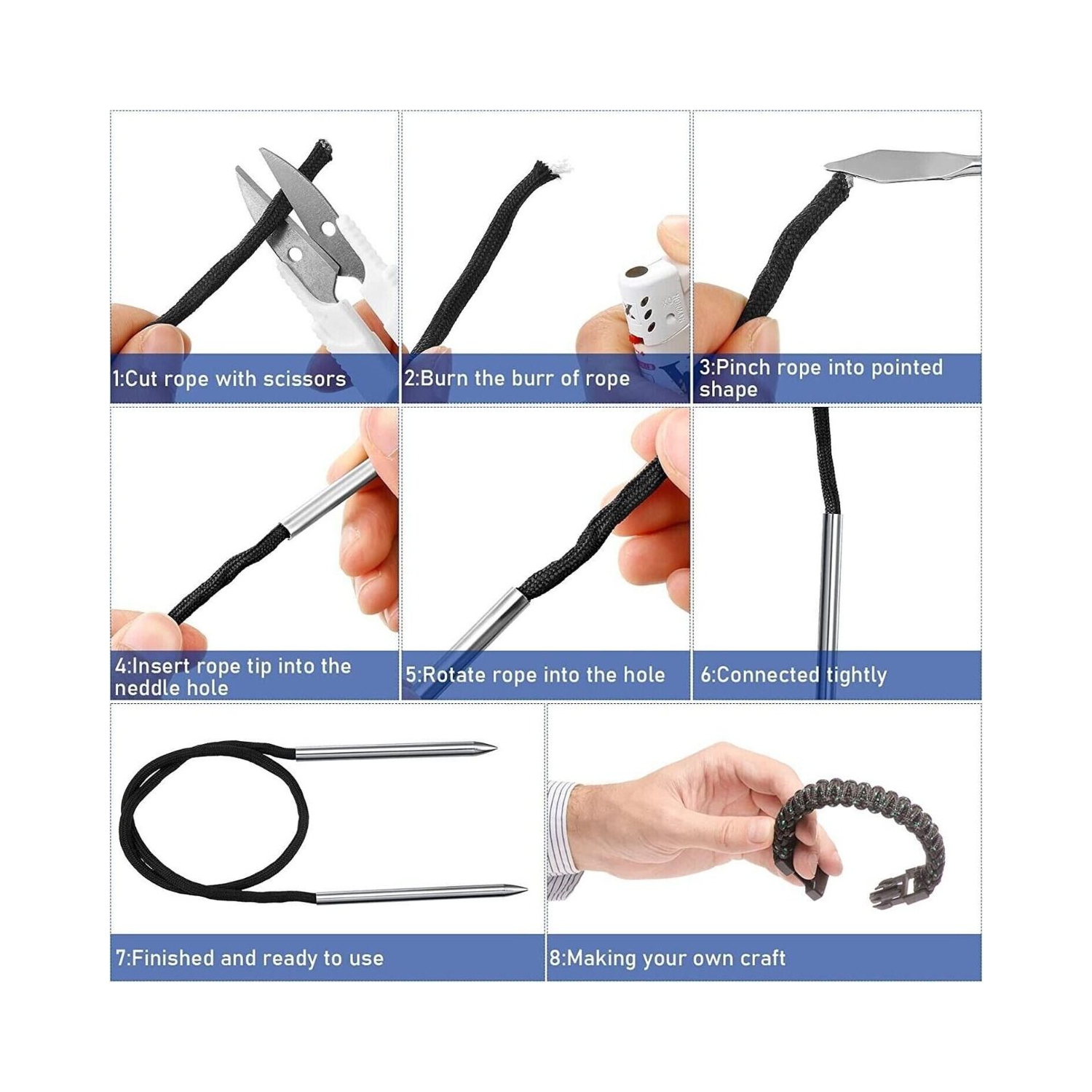 1:Cut rope with scissors

2:Burn the burr of rope

3:Pinch rope into pointed shape

4:Insert rope tip into the neddle hole

5:Rotate rope into the hole

6:Connected tightly

7:Finished and ready to use

8:Making your own craft