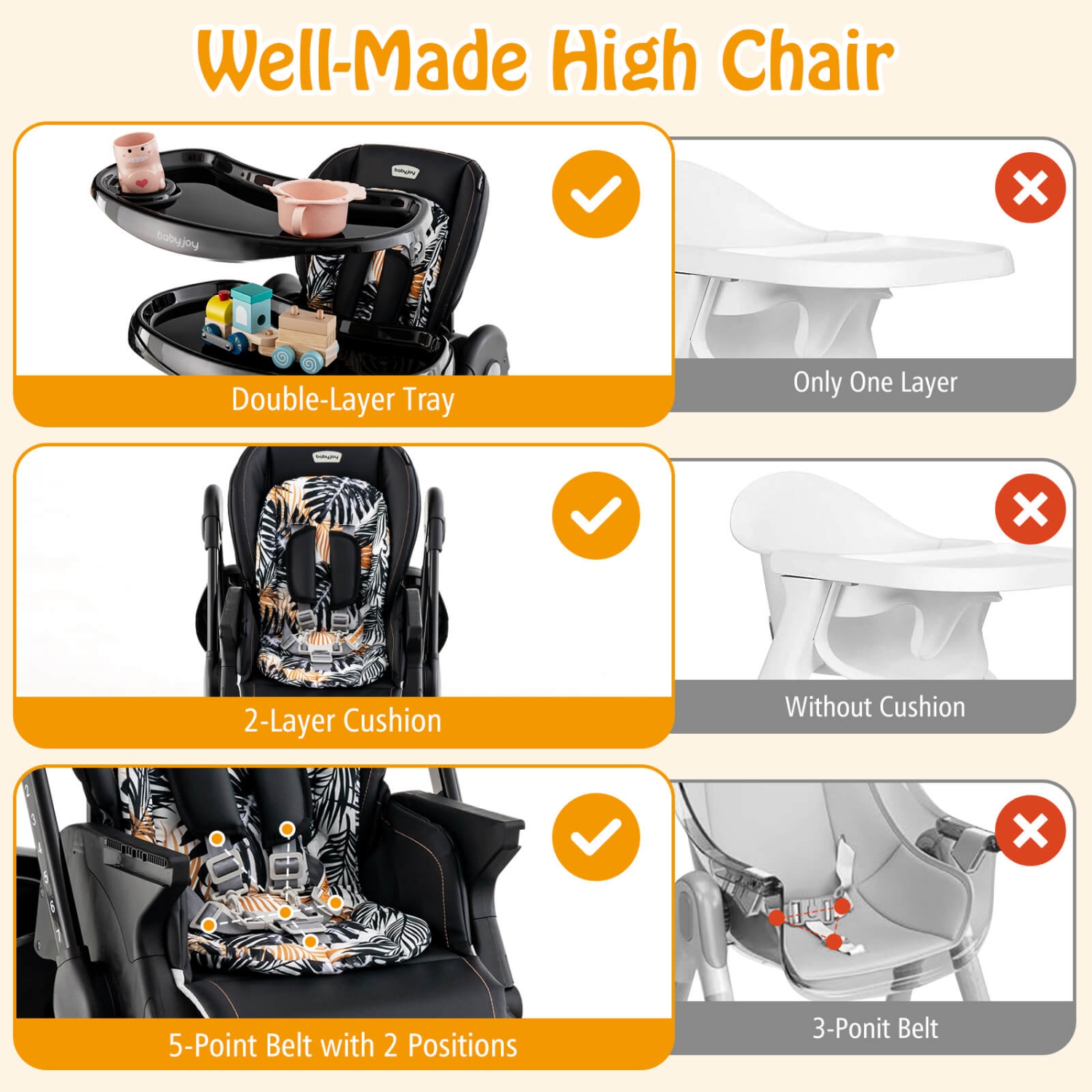 Well-Made High Chair

babyjoy

babyjoy

Double-Layer Tray

Only One Layer

babyjoy

2-Layer Cushion

Without Cushion

2
3
4
5
6
7

5-Point Belt with 2 Positions

3-Ponit Belt