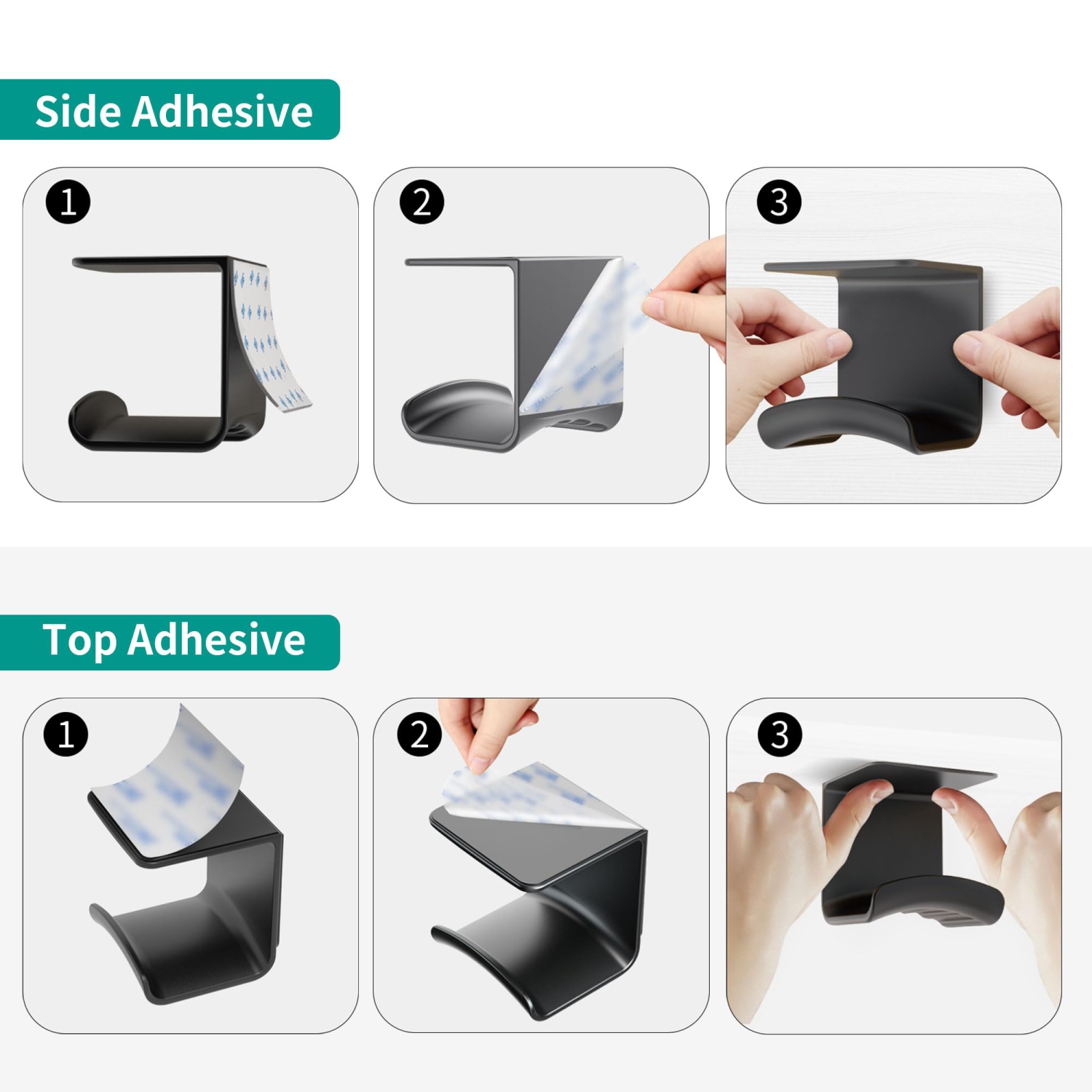 Side Adhesive

1

2

3

Top Adhesive

1

2

3