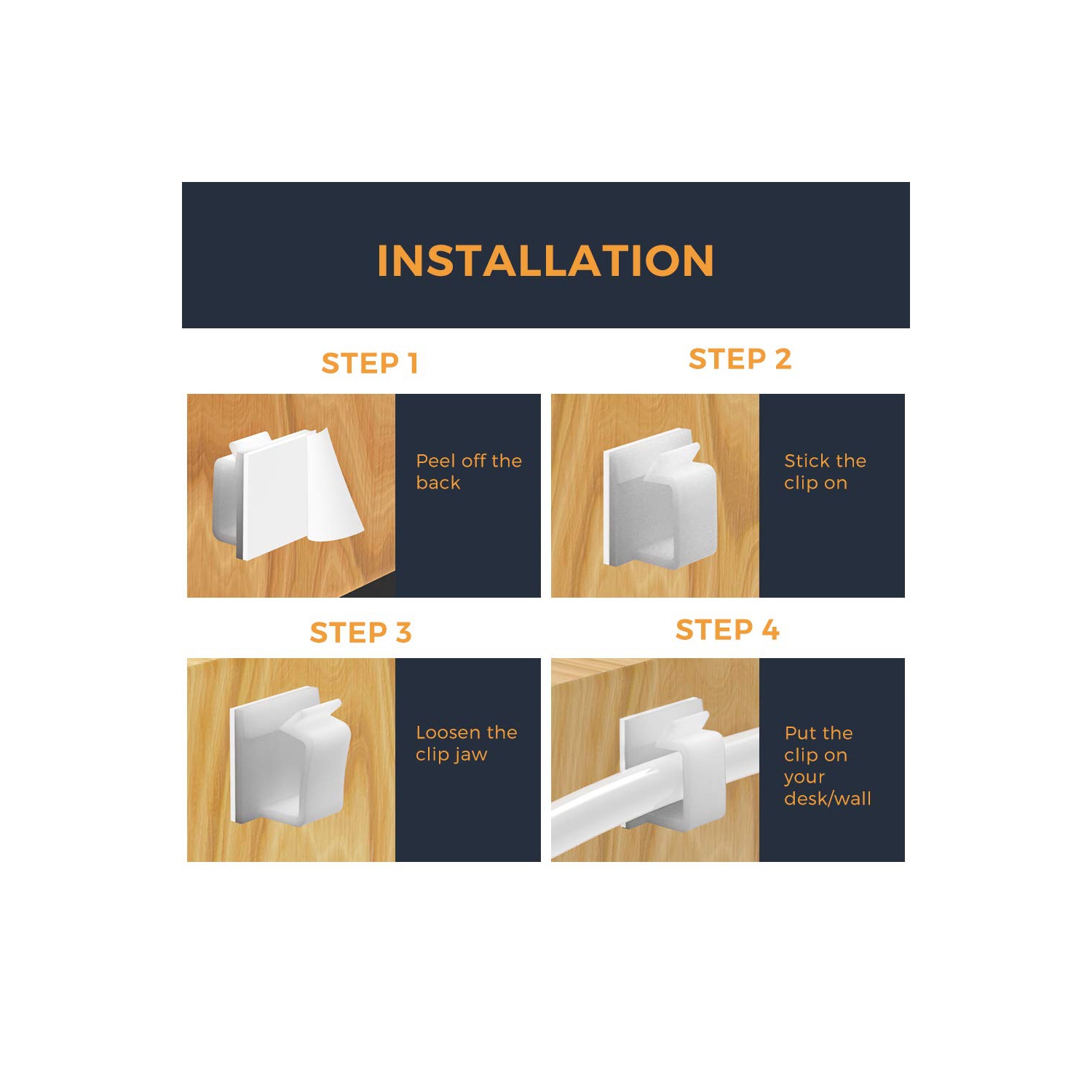 INSTALLATION

STEP 1

Peel off the back

STEP 2

Stick the clip on

STEP 3

Loosen the clip jaw

STEP 4

Put the clip on your desk/wall