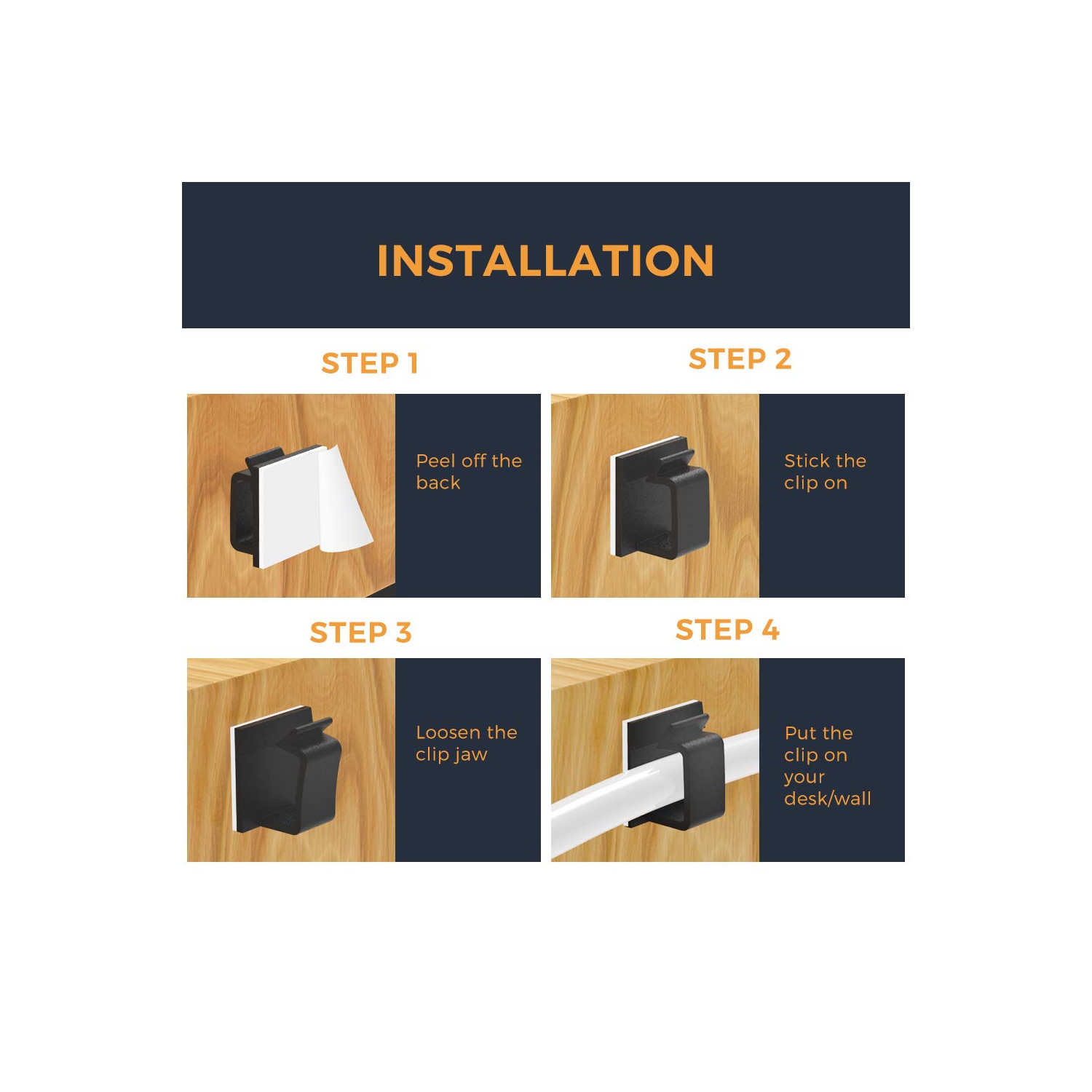 INSTALLATION

STEP 1

Peel off the back

STEP 2

Stick the clip on

STEP 3

Loosen the clip jaw

STEP 4

Put the clip on your desk/wall