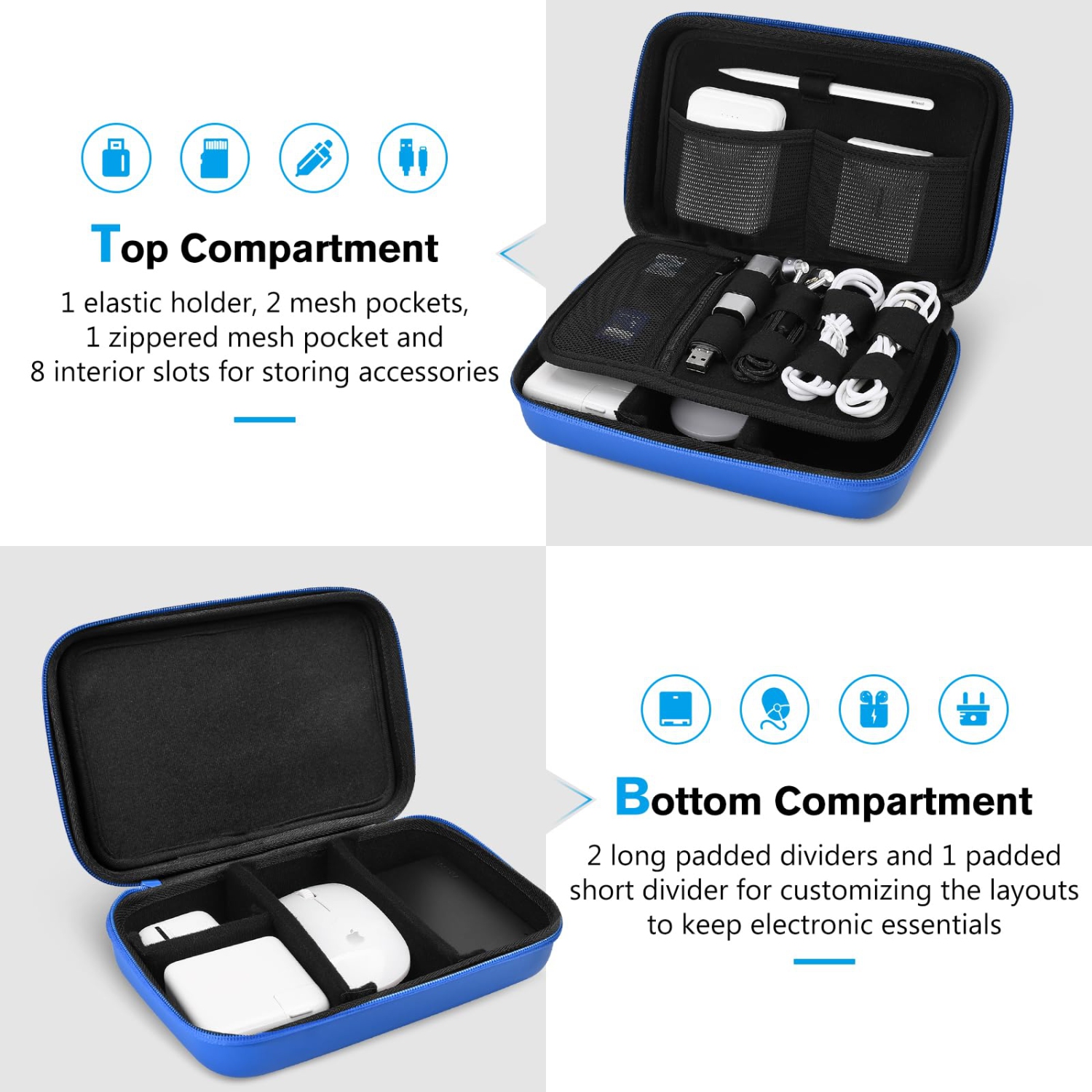 Top Compartment

1 elastic holder, 2 mesh pockets, 1 zippered mesh pocket and 8 interior slots for storing accessories

Bottom Compartment

2 long padded dividers and 1 padded short divider for customizing the layouts to keep electronic essentials