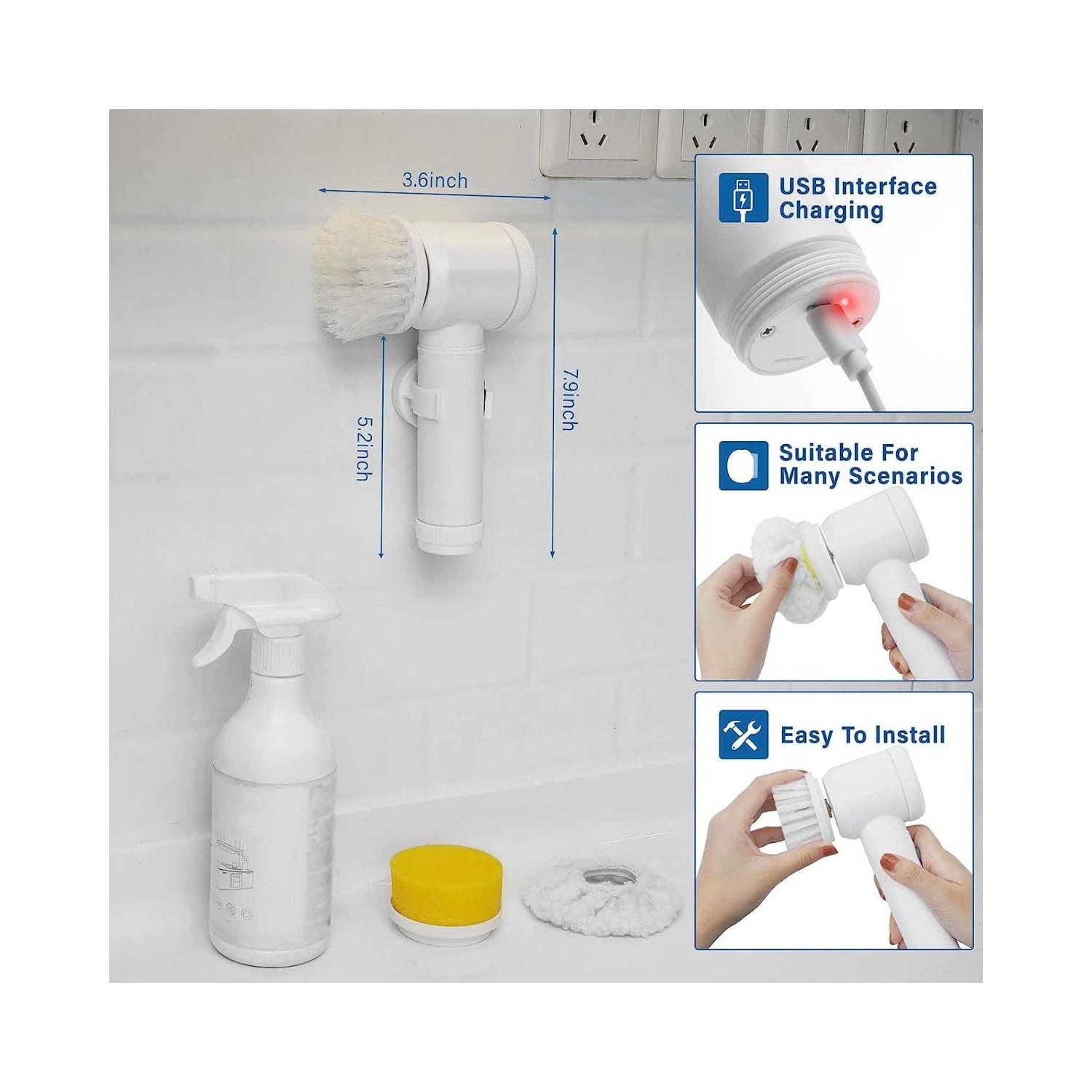 3.6inch

7.9inch

5.2inch

USB Interface Charging

Suitable For Many Scenarios

Easy To Install