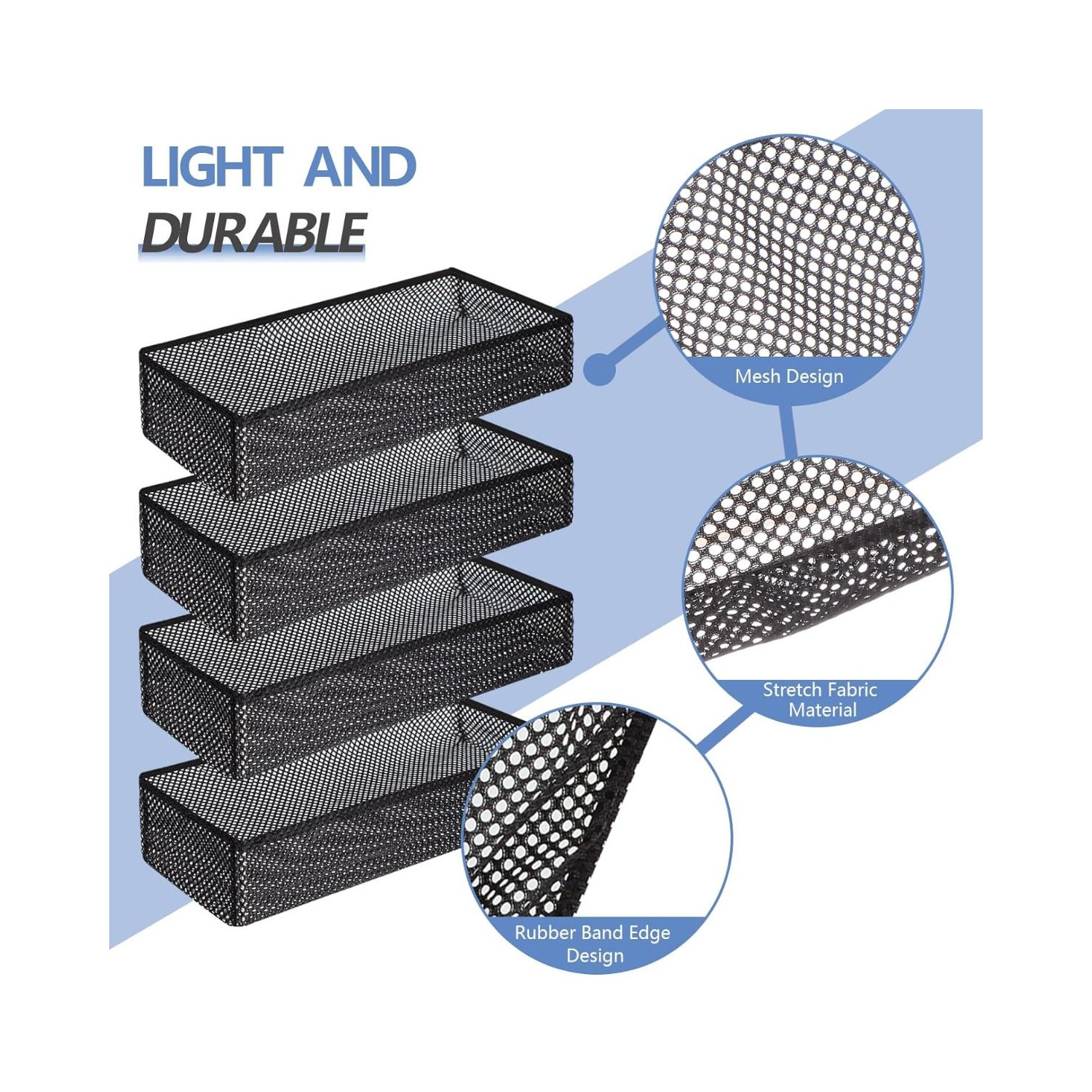 LIGHT AND
DURABLE

Mesh Design

Stretch Fabric Material

Rubber Band Edge Design