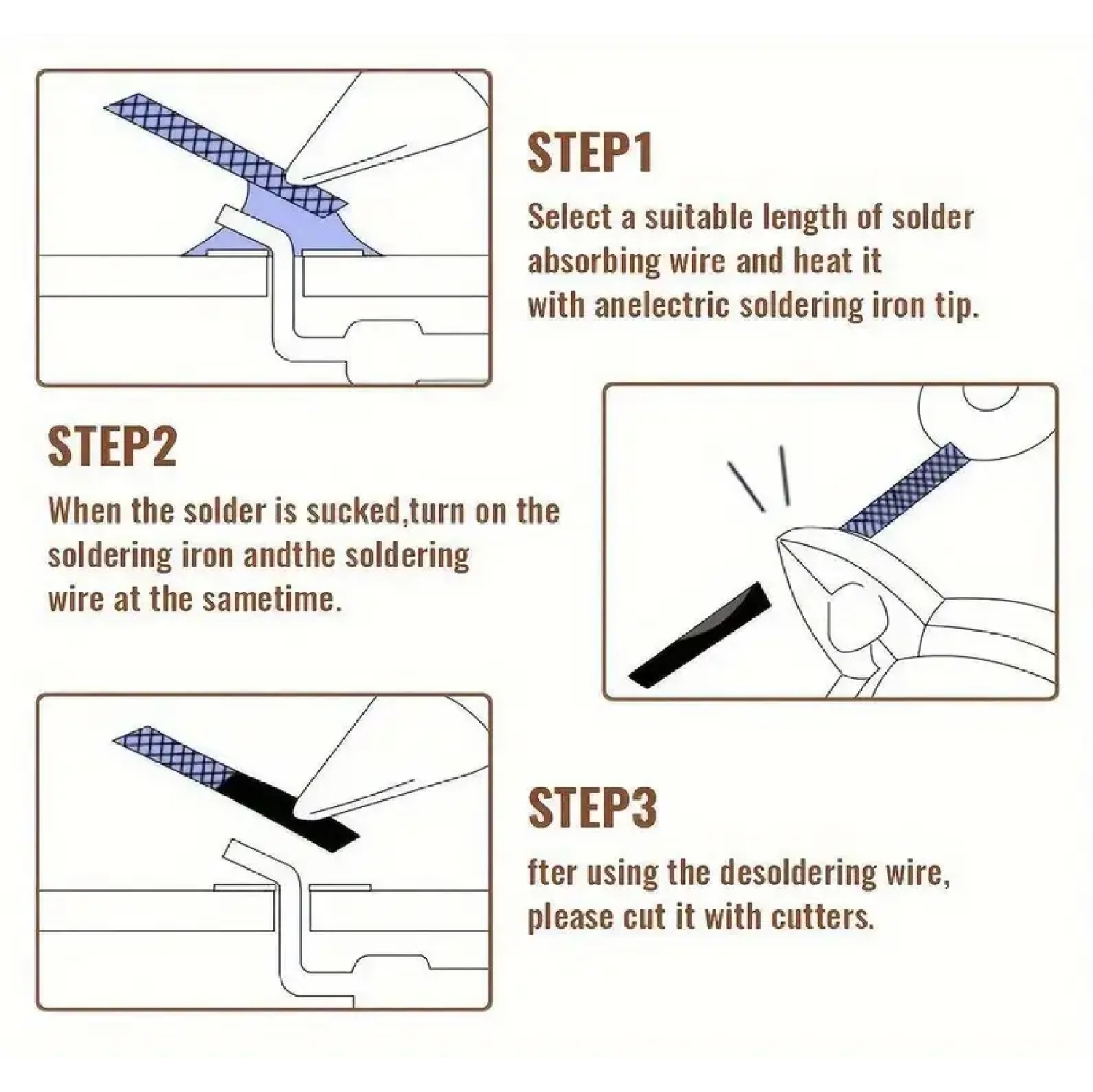 STEP1

Select a suitable length of solder absorbing wire and heat it with anelectric soldering iron tip.

STEP2

When the solder is sucked,turn on the soldering iron andthe soldering wire at the sametime.

STEP3

fter using the desoldering wire, please cut it with cutters.