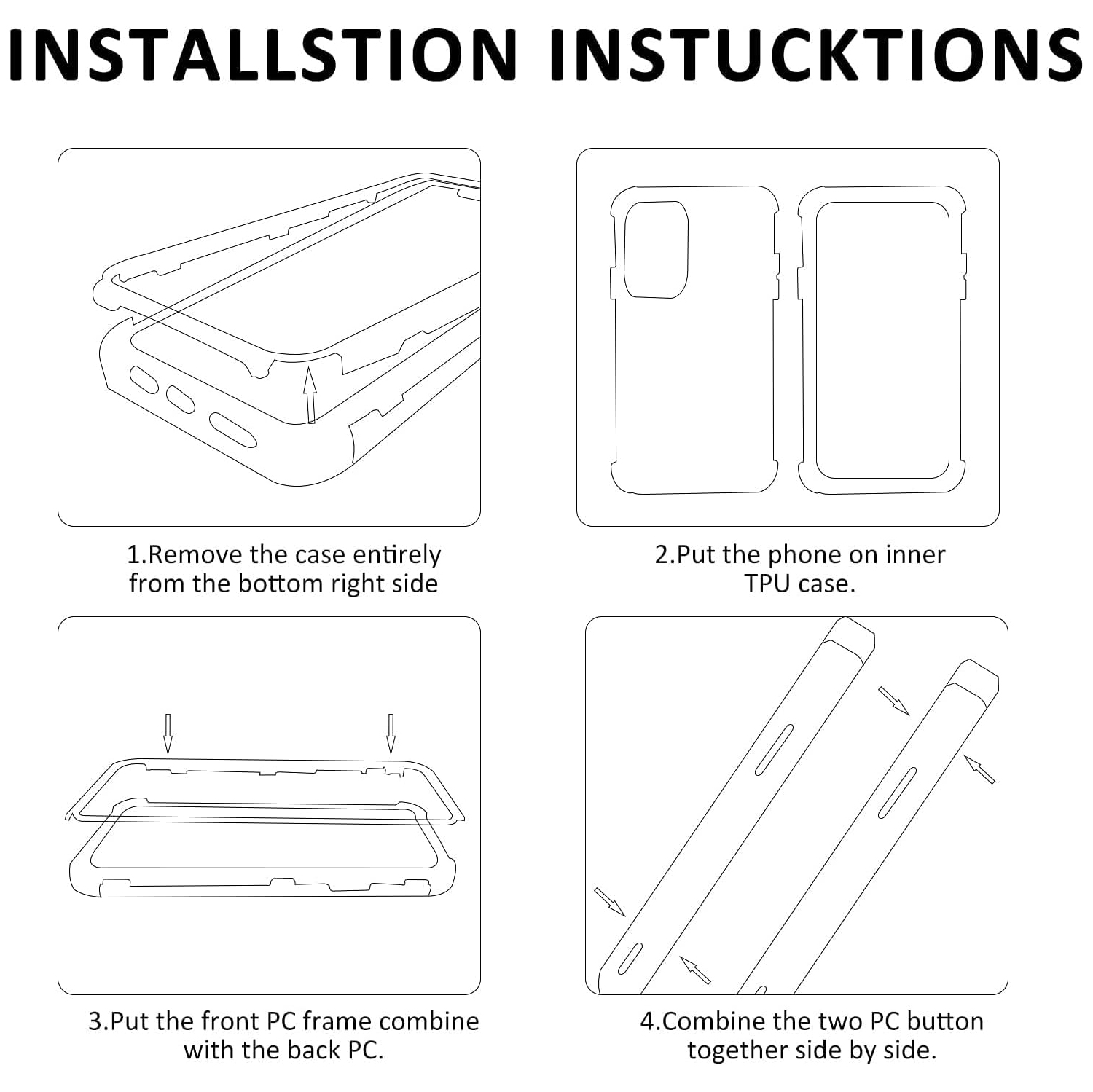 INSTALLSTION INSTUCKTIONS

1.Remove the case entirely from the bottom right side

2.Put the phone on inner TPU case.

3.Put the front PC frame combine with the back PC.

4.Combine the two PC button together side by side.