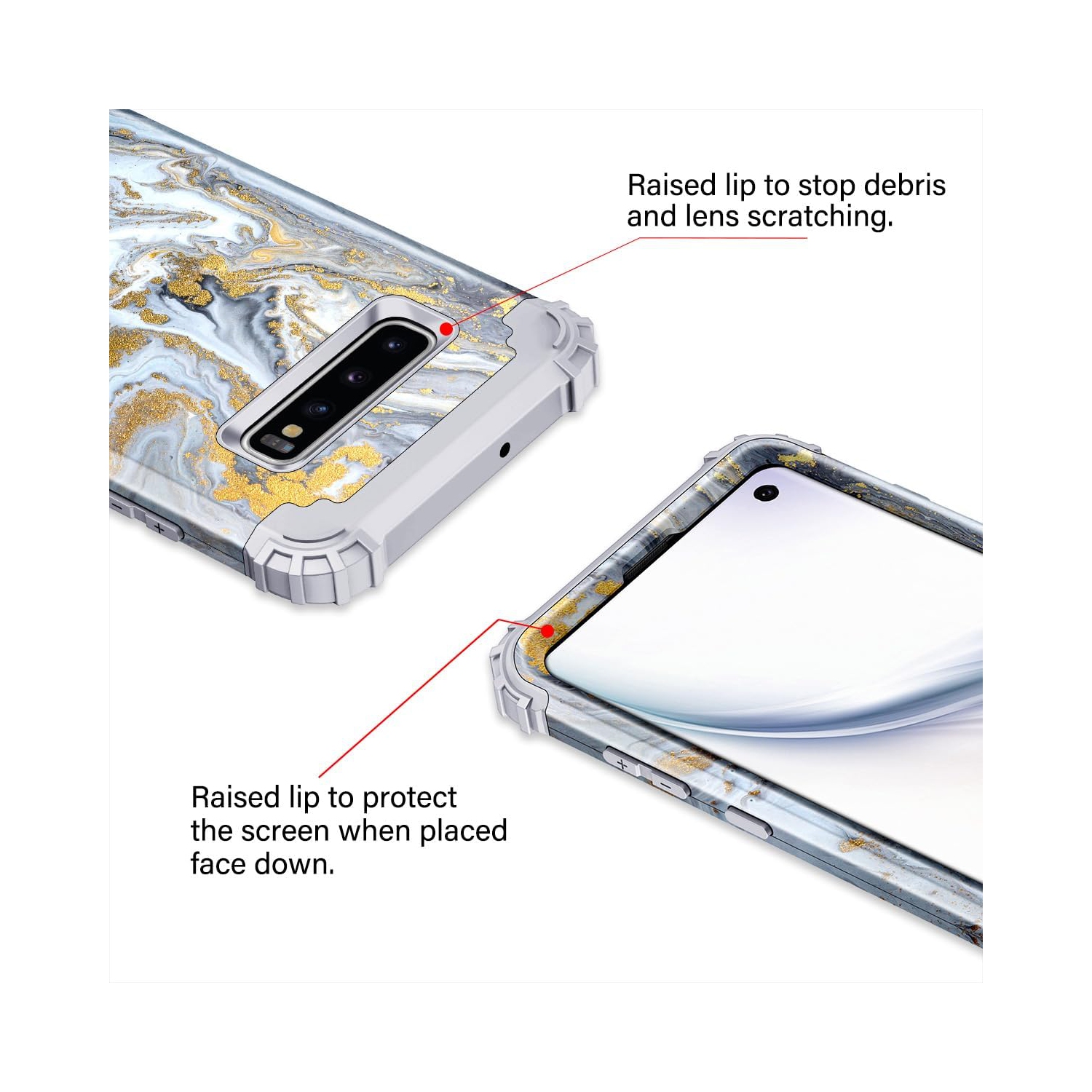 Raised lip to stop debris and lens scratching.

Raised lip to protect the screen when placed face down.