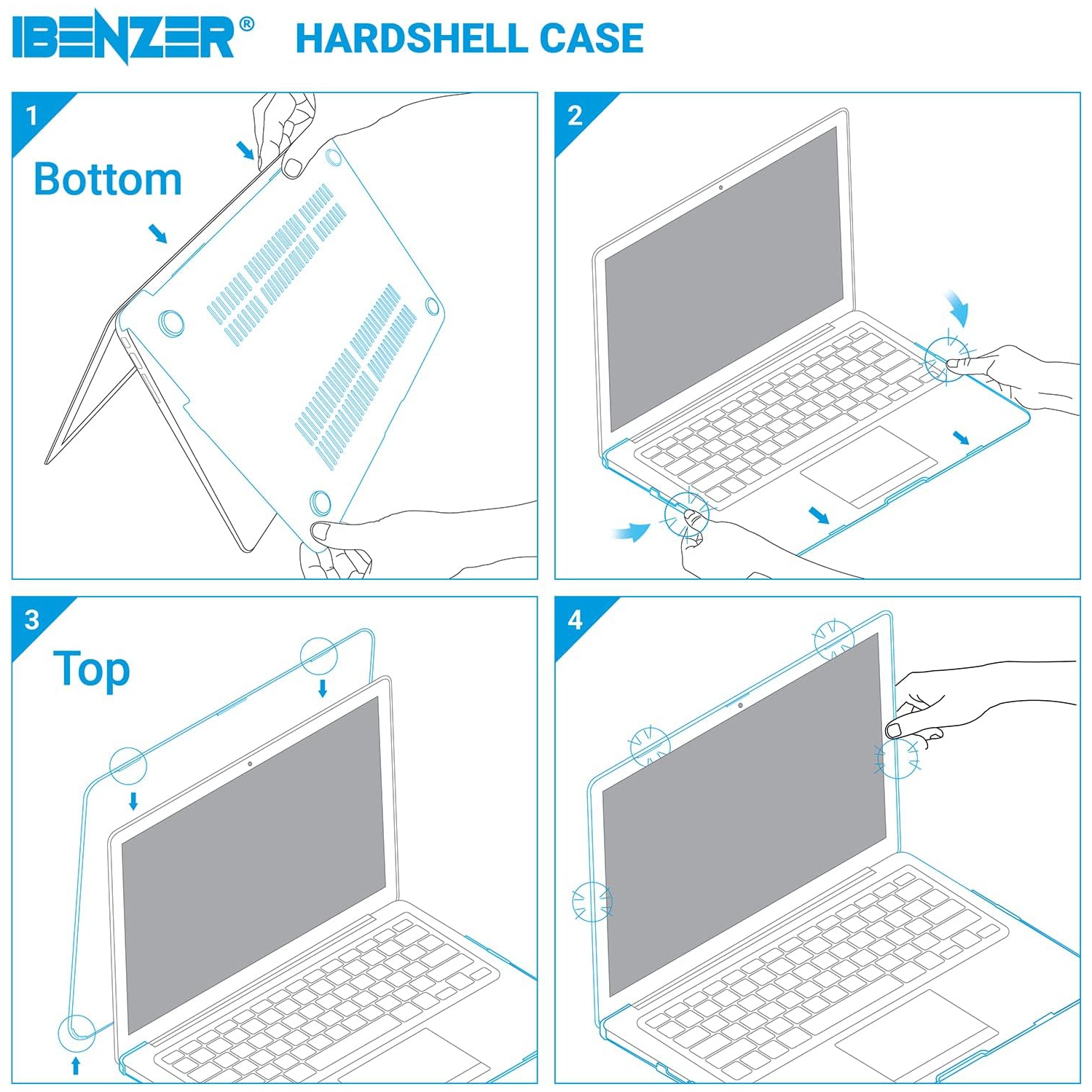 IBENZER® HARDSHELL CASE

1

Bottom

2

3

Top

4