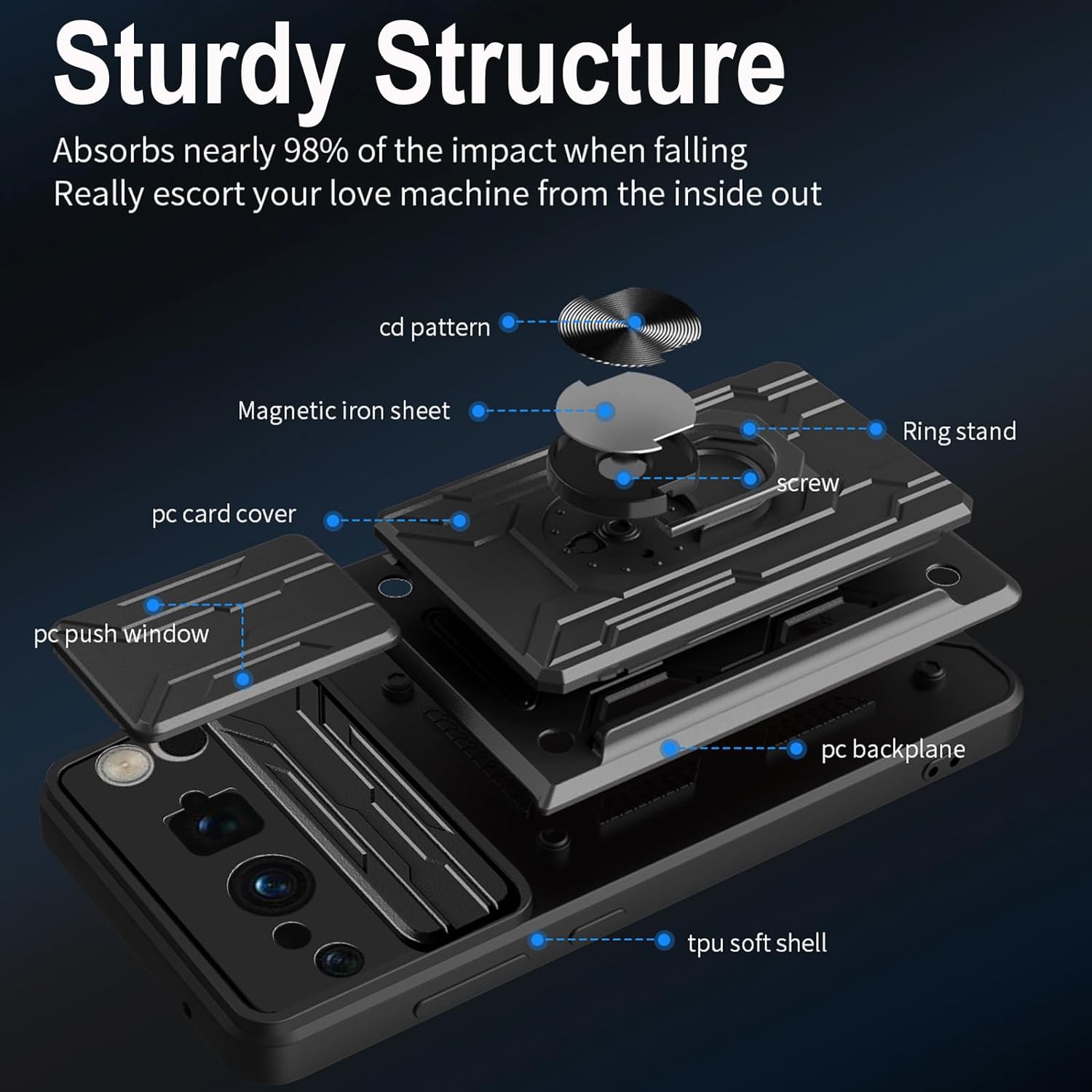 Sturdy Structure

Absorbs nearly 98% of the impact when falling
Really escort your love machine from the inside out

cd pattern

Magnetic iron sheet

Ring stand

screw

pc card cover

pc push window

pc backplane

tpu soft shell