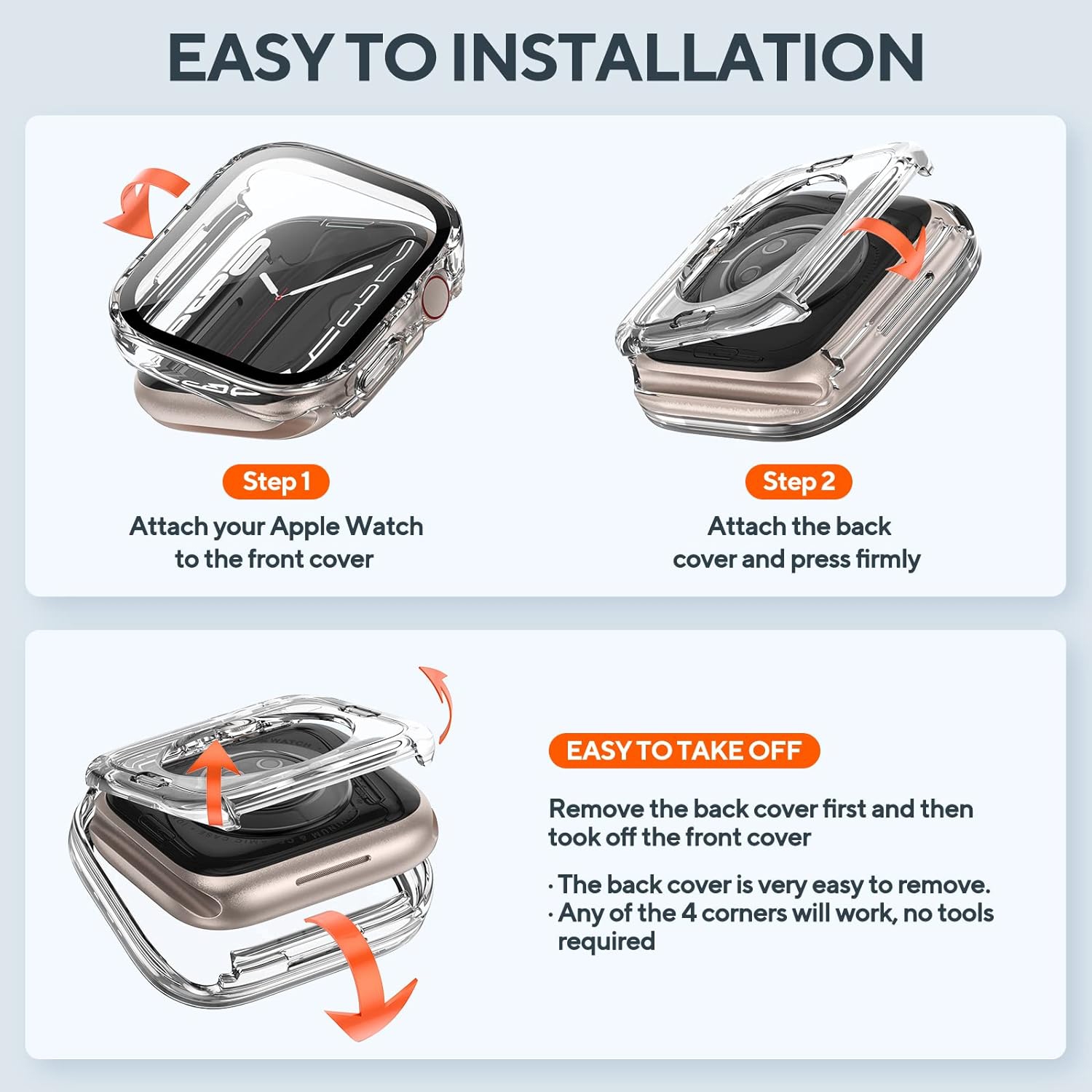 EASY TO INSTALLATION

Step 1
Attach your Apple Watch to the front cover

Step 2
Attach the back cover and press firmly

EASY TO TAKE OFF

Remove the back cover first and then took off the front cover

· The back cover is very easy to remove.
· Any of the 4 corners will work, no tools required