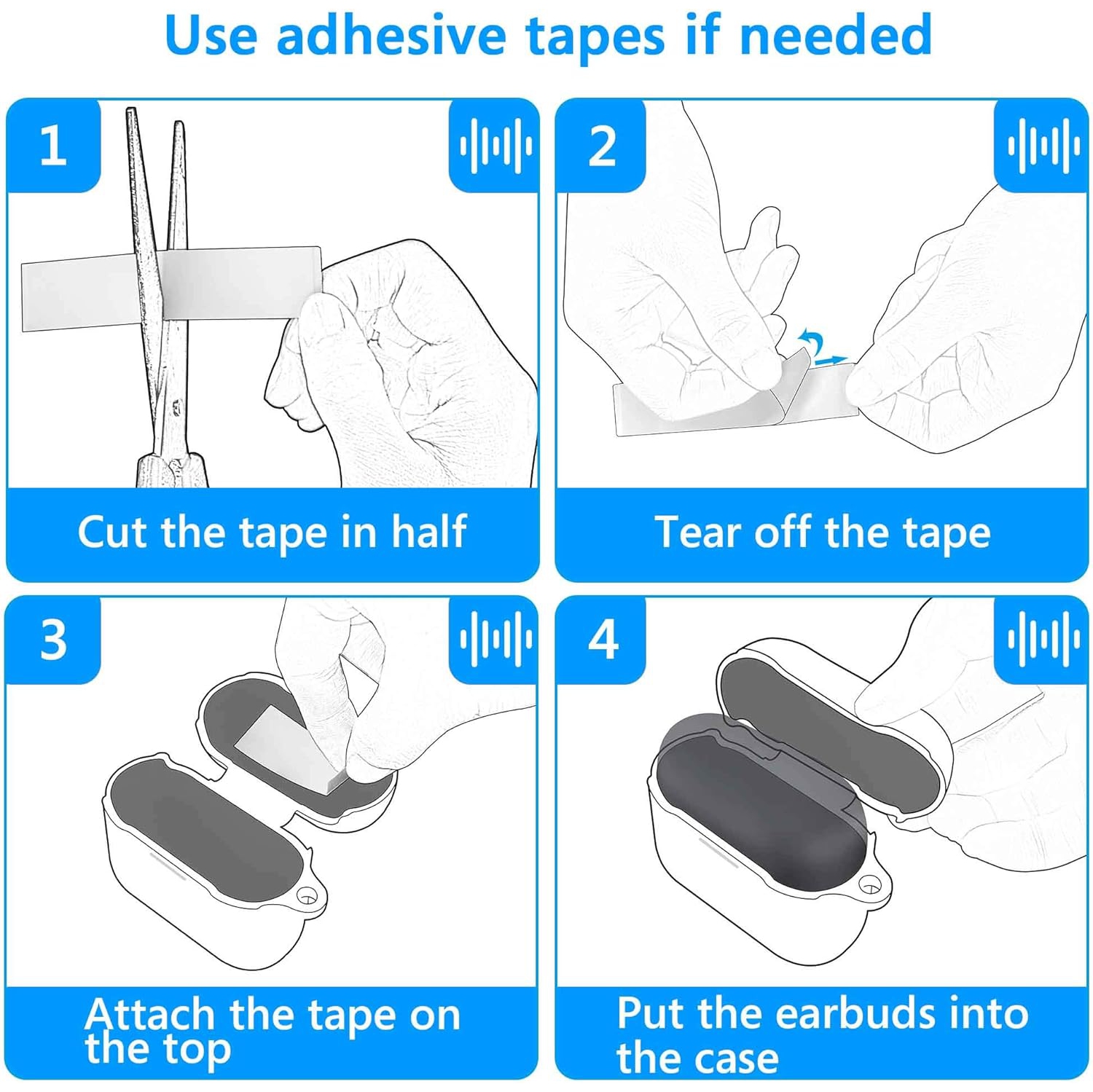 Use adhesive tapes if needed

1

Cut the tape in half

2

Tear off the tape

3

Attach the tape on the top

4

Put the earbuds into the case