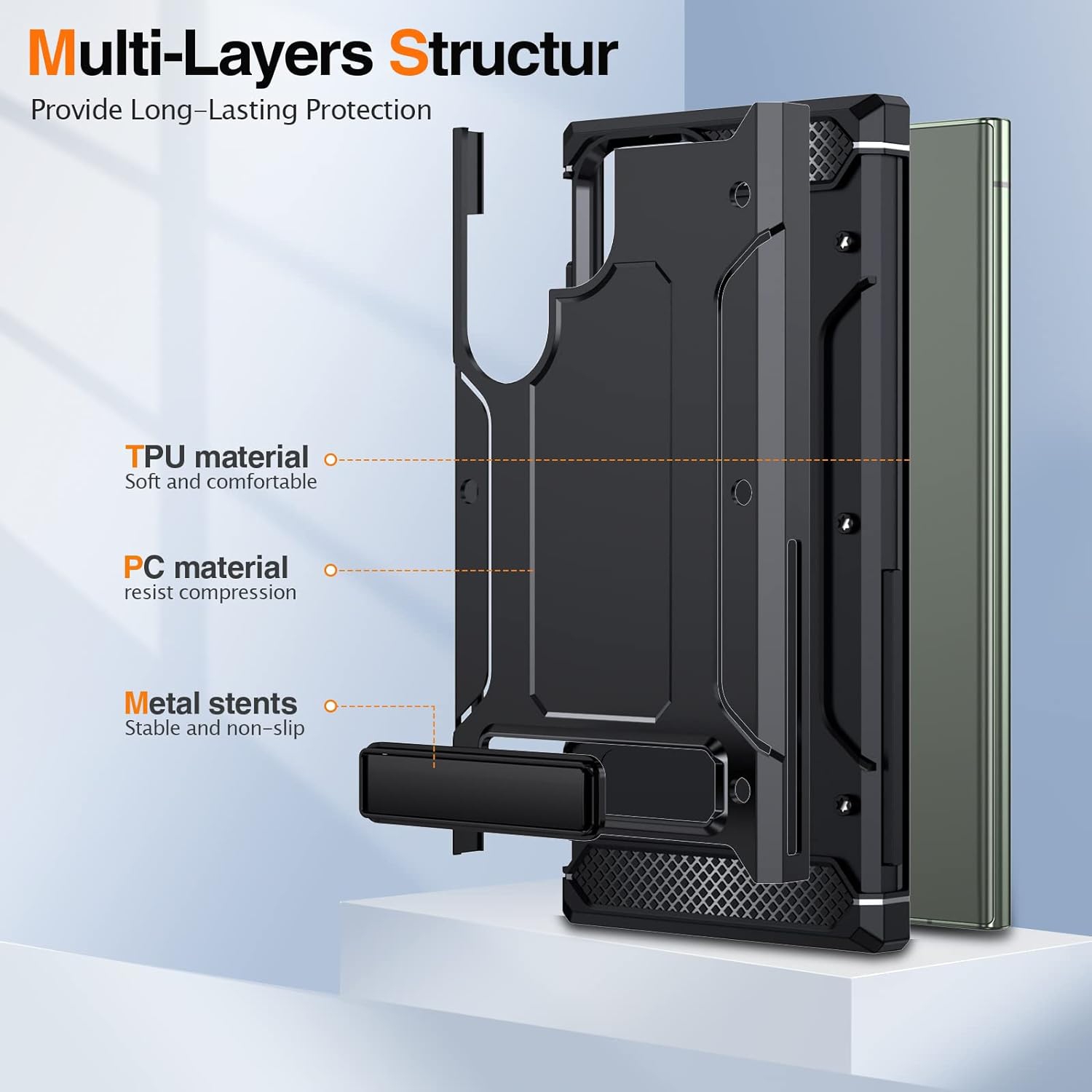 Multi-Layers Structur
Provide Long-Lasting Protection

TPU material
Soft and comfortable

PC material
resist compression

Metal stents
Stable and non-slip