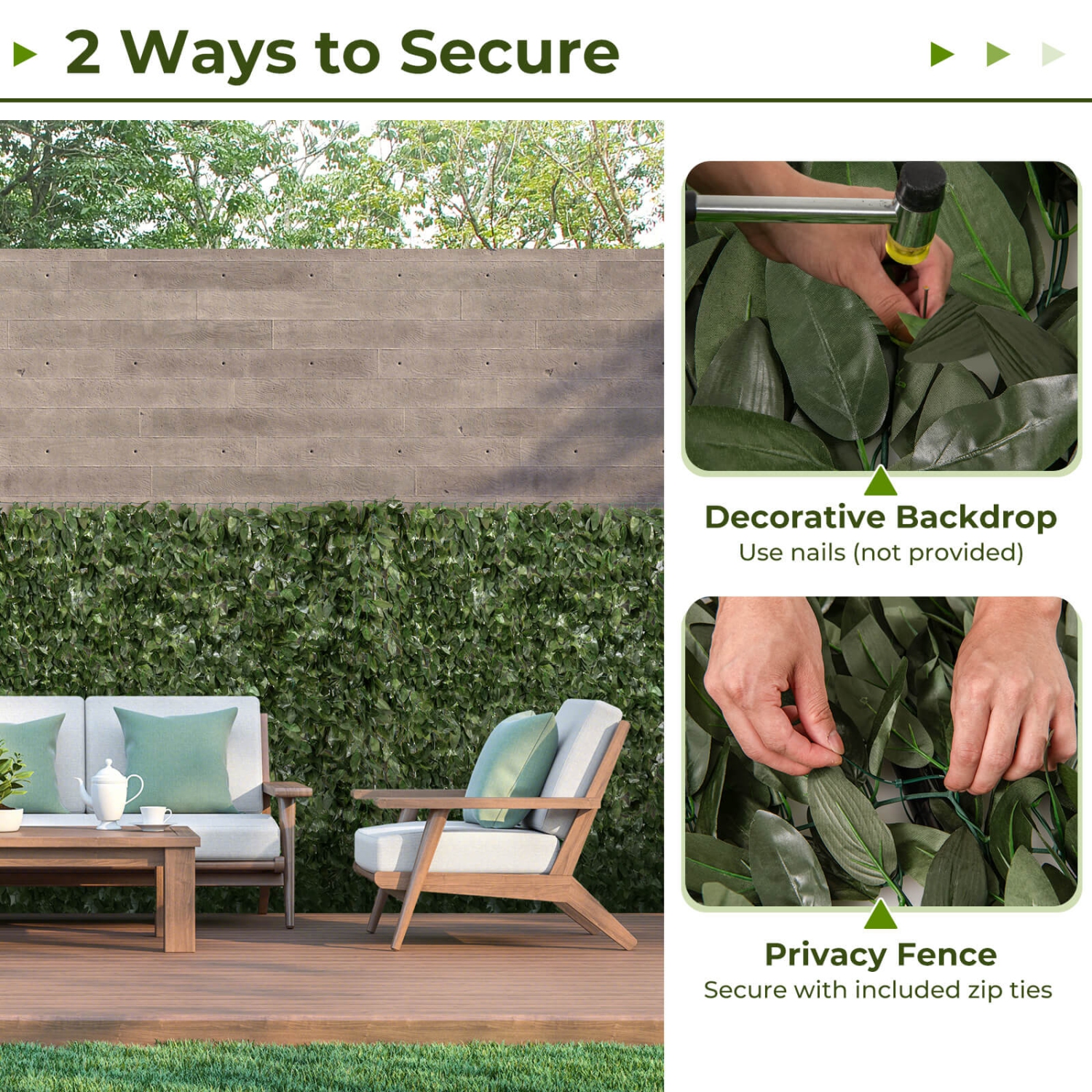 2 Ways to Secure

Decorative Backdrop
Use nails (not provided)

Privacy Fence
Secure with included zip ties