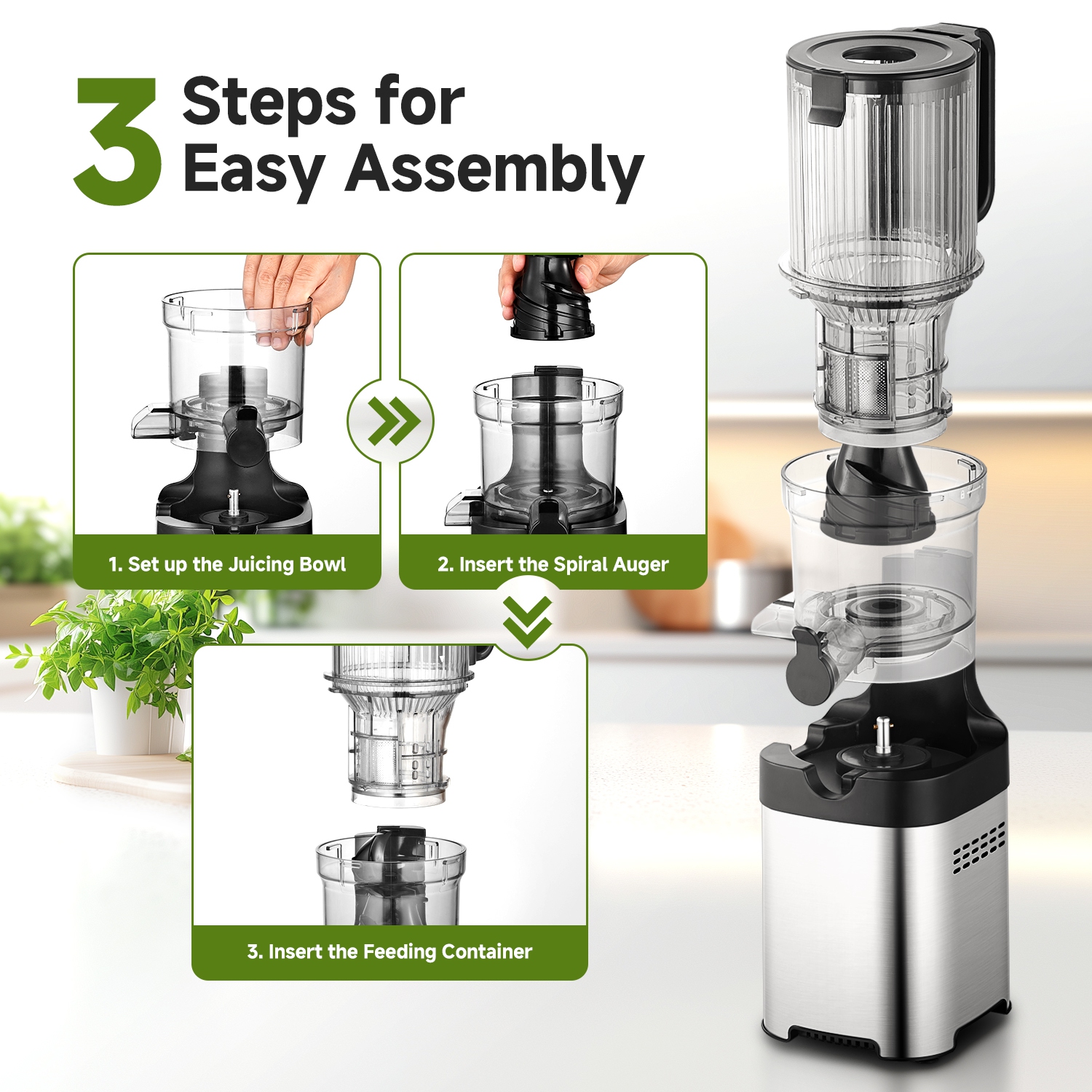 3 Steps for Easy Assembly

1. Set up the Juicing Bowl

2. Insert the Spiral Auger

3. Insert the Feeding Container