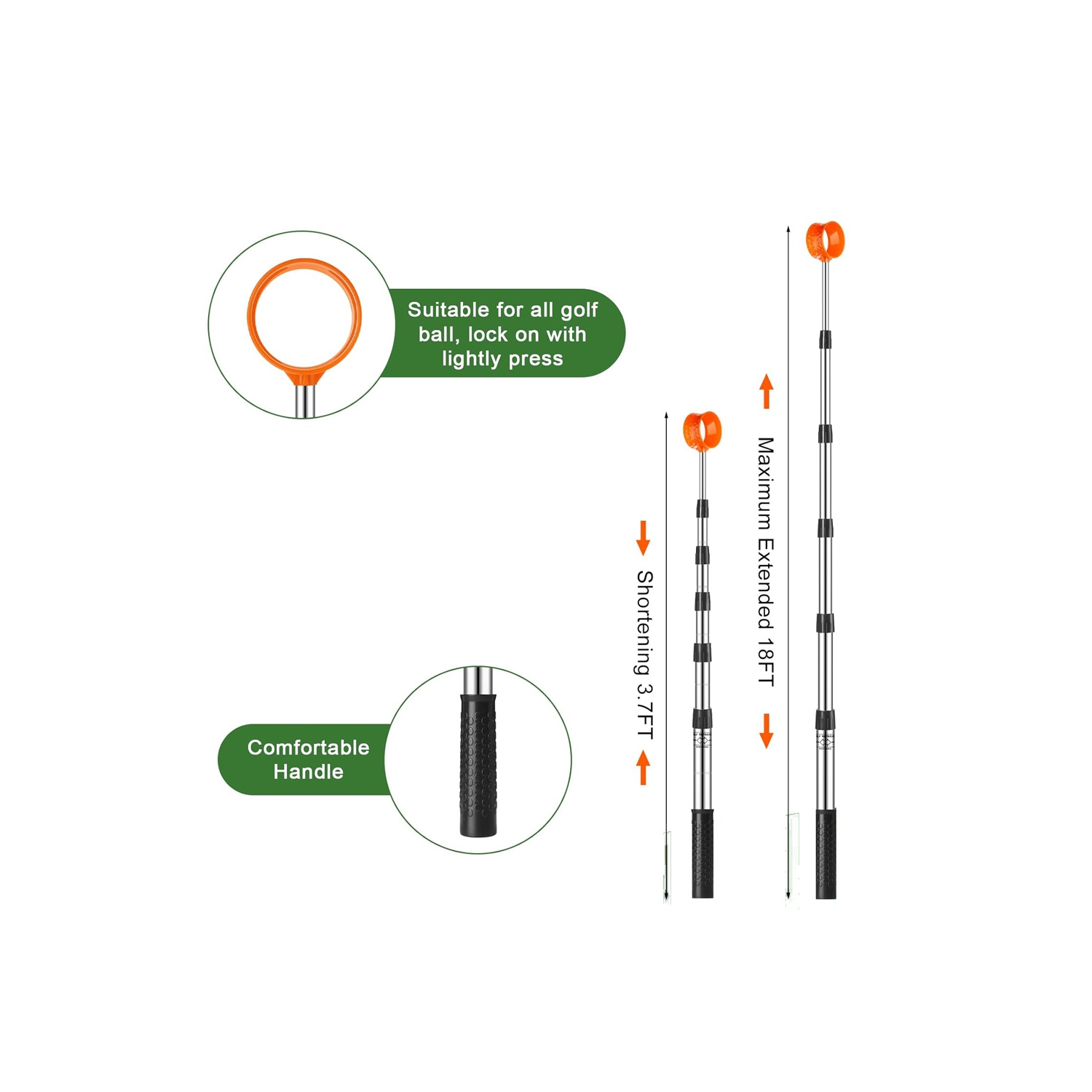 Suitable for all golf ball, lock on with lightly press

Comfortable Handle

Shortening 3.7FT

Maximum Extended 18FT