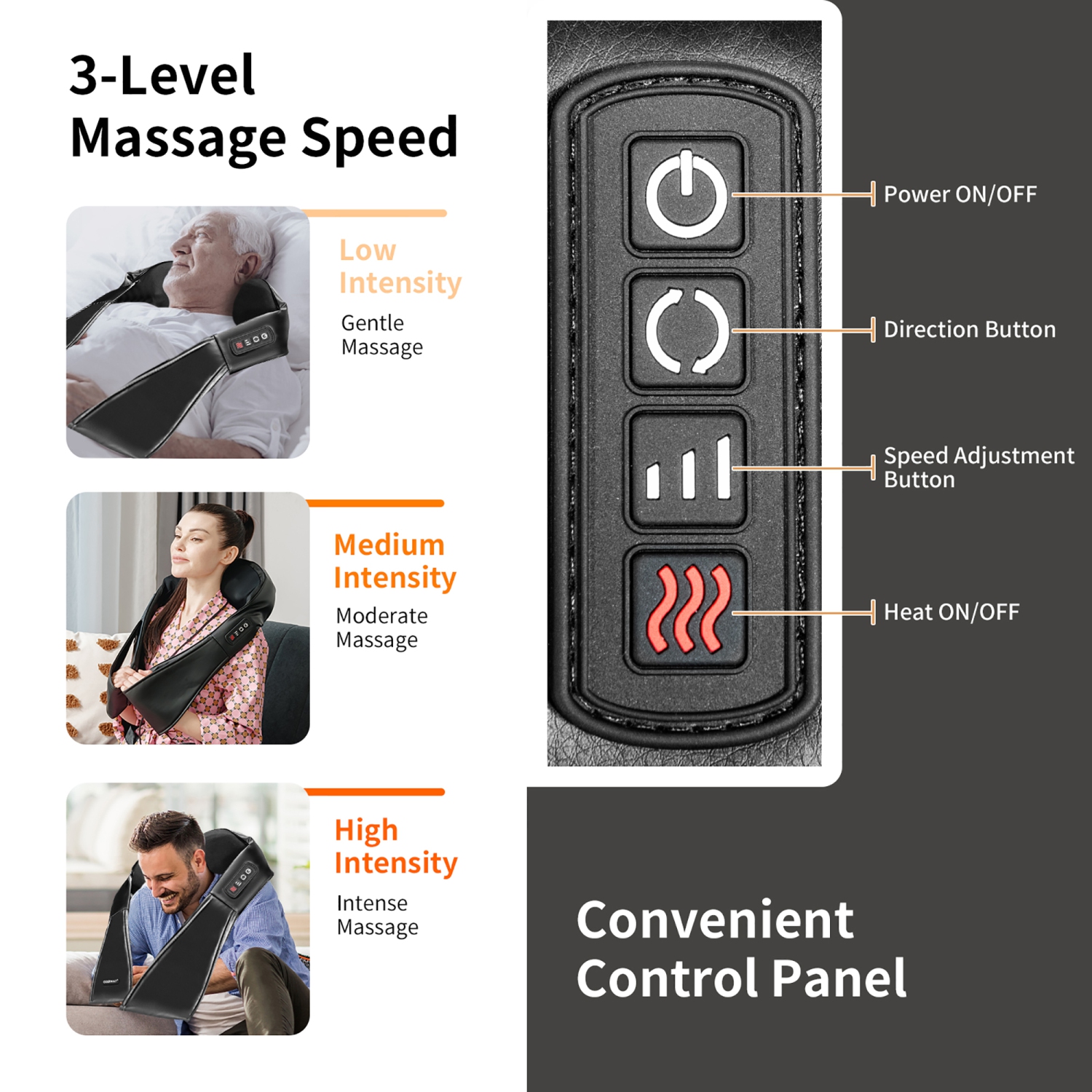 3-Level
Massage Speed

Low Intensity
Gentle Massage

Medium Intensity
Moderate Massage

High Intensity
Intense Massage

Power ON/OFF

Direction Button

Speed Adjustment Button

Heat ON/OFF

Convenient
Control Panel