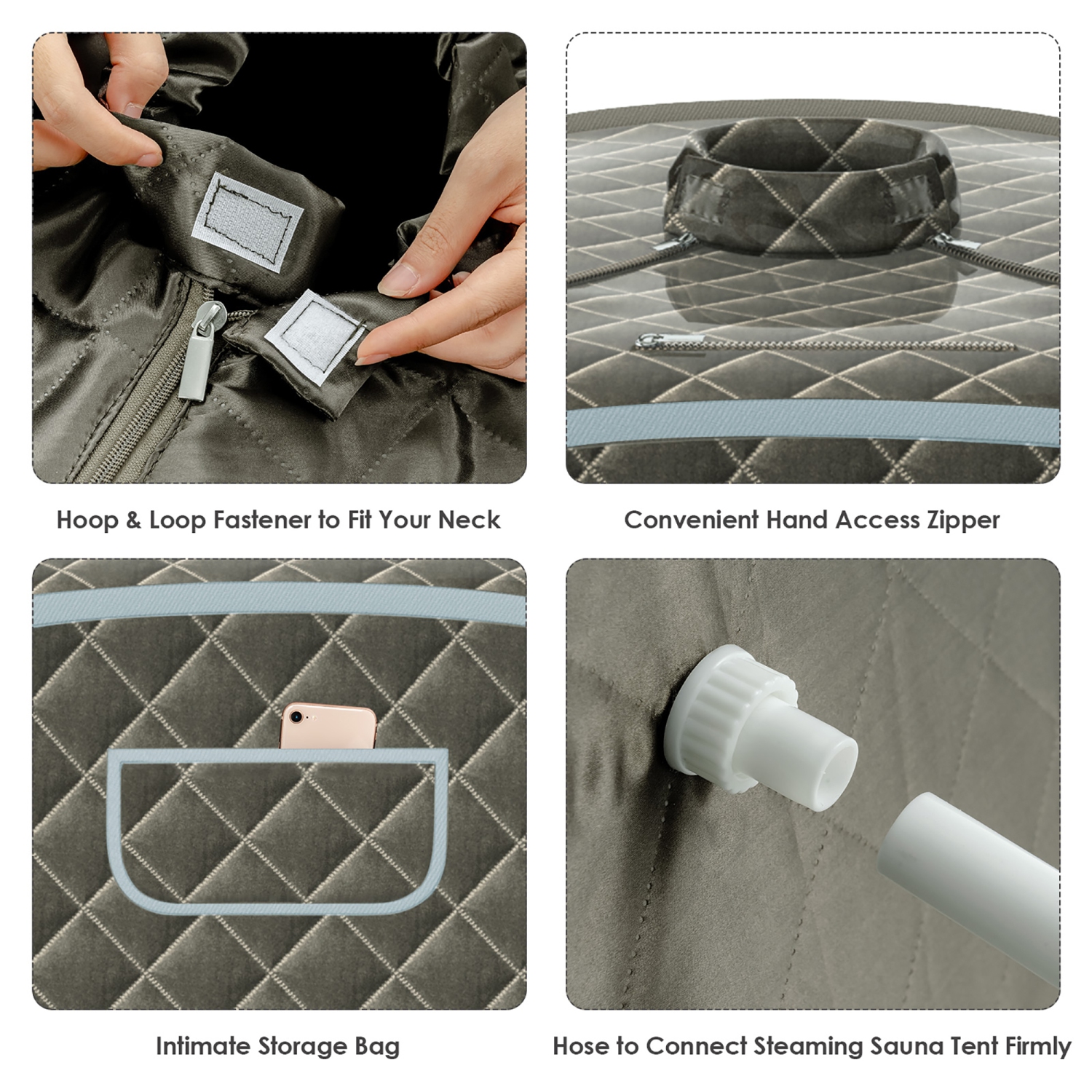 Hoop & Loop Fastener to Fit Your Neck

Convenient Hand Access Zipper

Intimate Storage Bag

Hose to Connect Steaming Sauna Tent Firmly