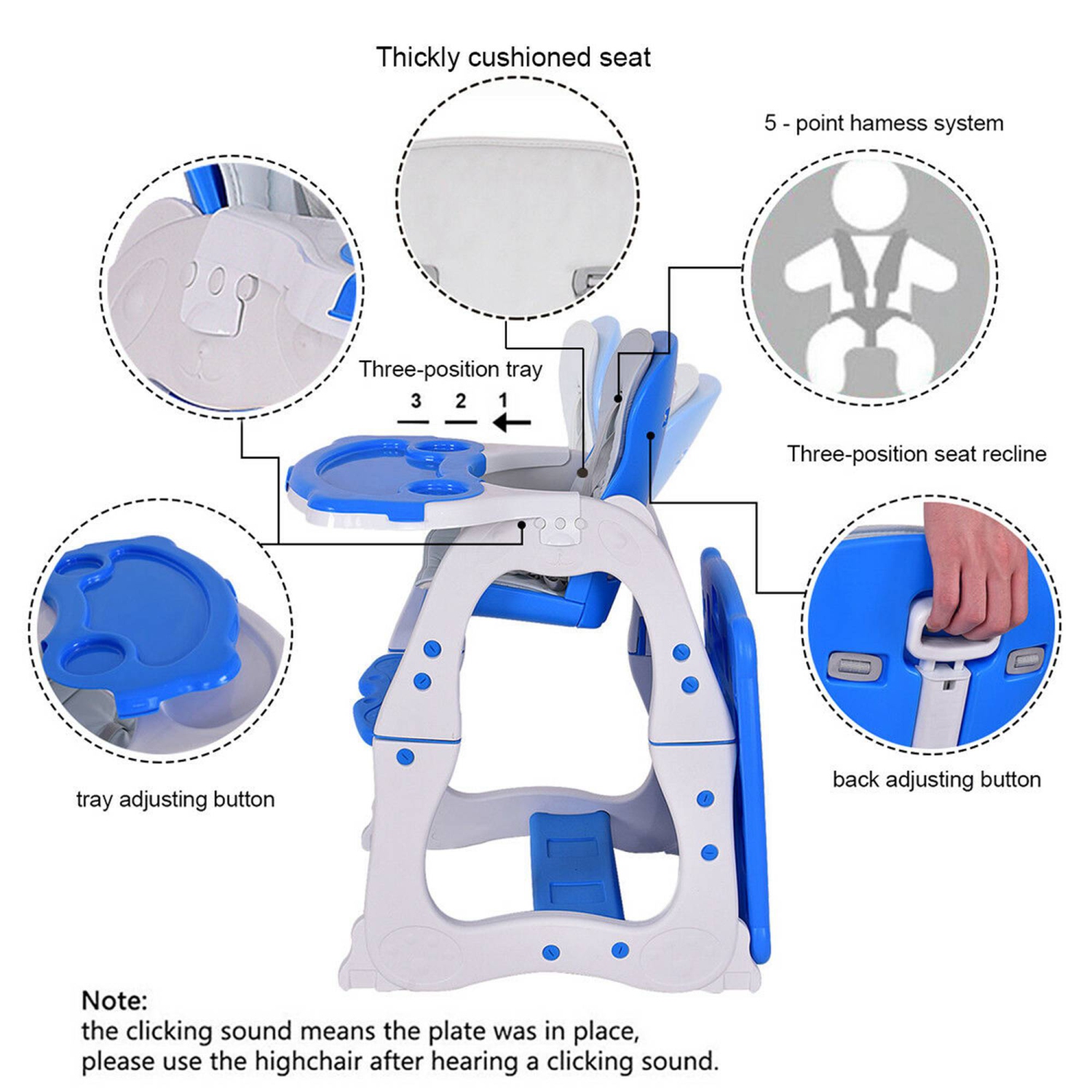 Thickly cushioned seat

5 - point hamess system

Three-position tray

3 2 1

Three-position seat recline

tray adjusting button

back adjusting button

Note:
the clicking sound means the plate was in place, please use the highchair after hearing a clicking sound.