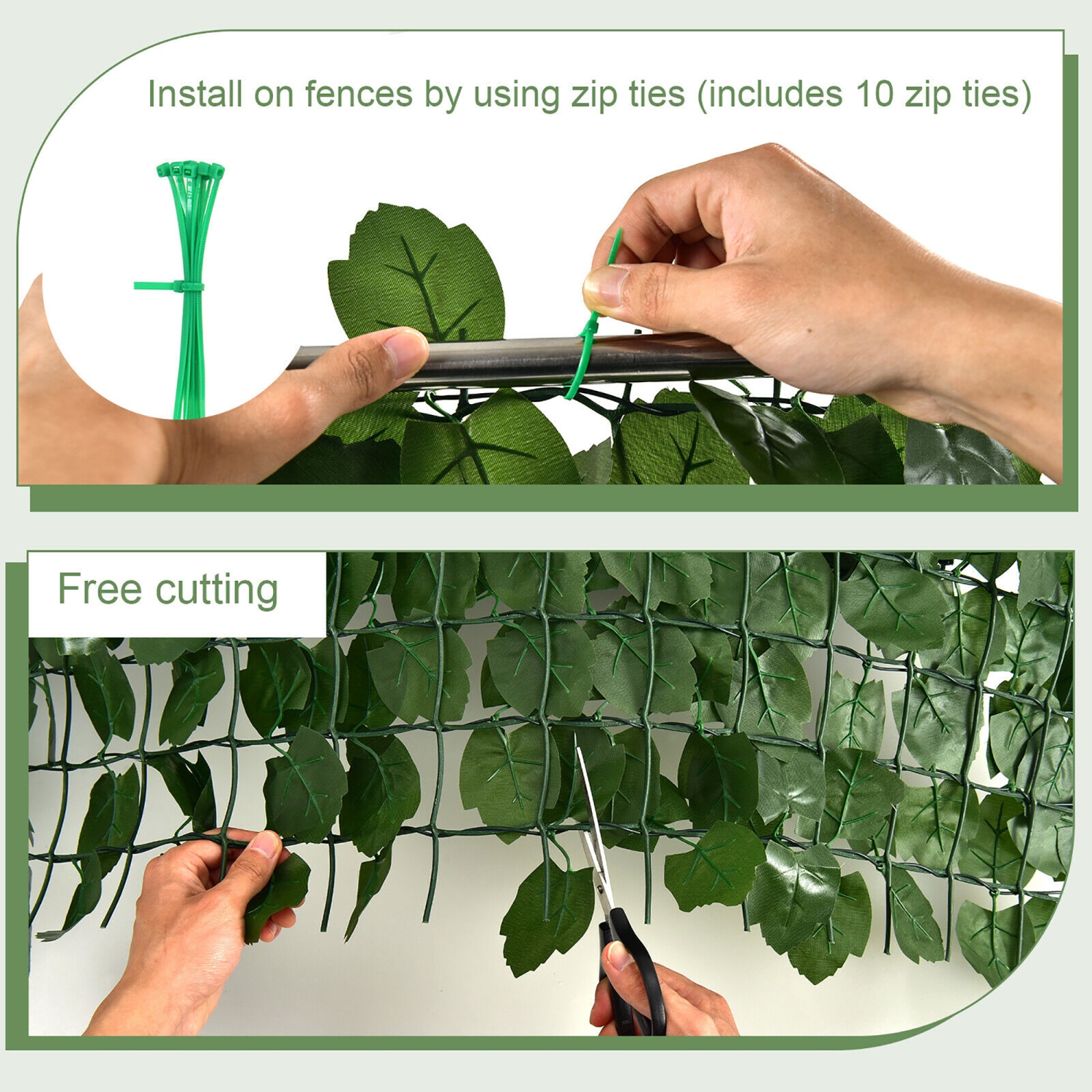 Install on fences by using zip ties (includes 10 zip ties)

Free cutting