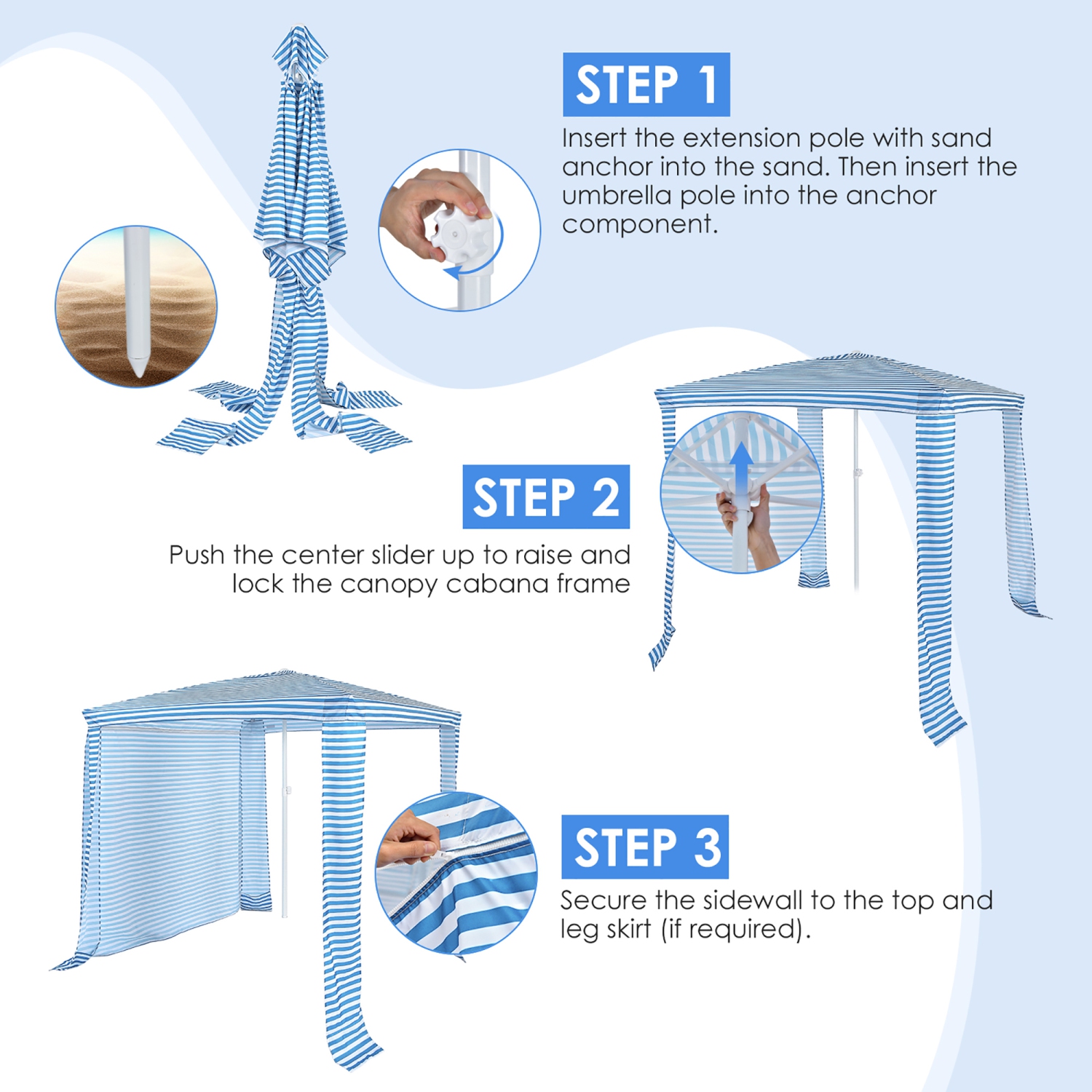 STEP 1

Insert the extension pole with sand anchor into the sand. Then insert the umbrella pole into the anchor component.

STEP 2

Push the center slider up to raise and lock the canopy cabana frame

STEP 3

Secure the sidewall to the top and leg skirt (if required).