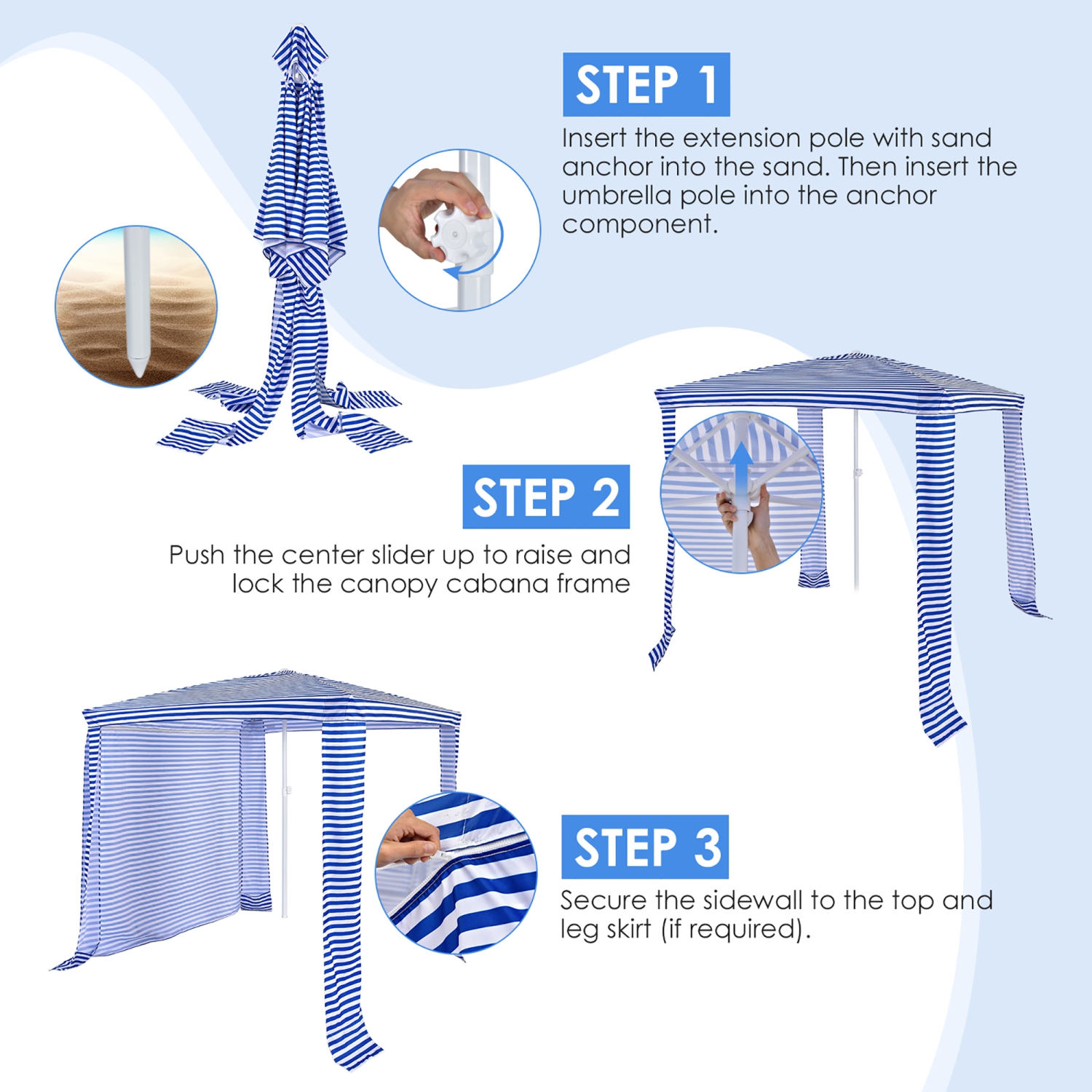 STEP 1

Insert the extension pole with sand anchor into the sand. Then insert the umbrella pole into the anchor component.

STEP 2

Push the center slider up to raise and lock the canopy cabana frame

STEP 3

Secure the sidewall to the top and leg skirt (if required).