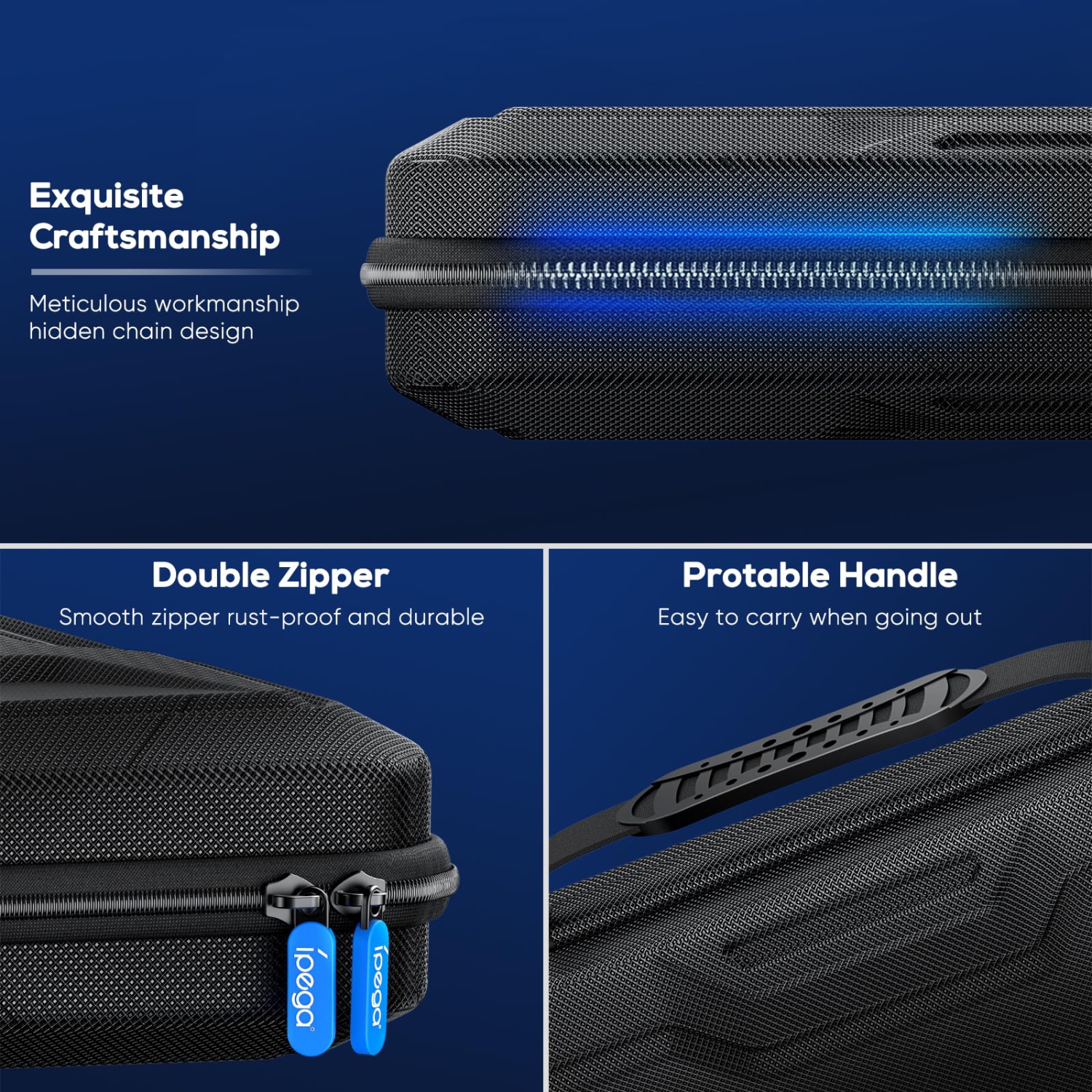 Exquisite Craftsmanship

Meticulous workmanship hidden chain design

Double Zipper

Smooth zipper rust-proof and durable

ipega

ipega

Protable Handle

Easy to carry when going out