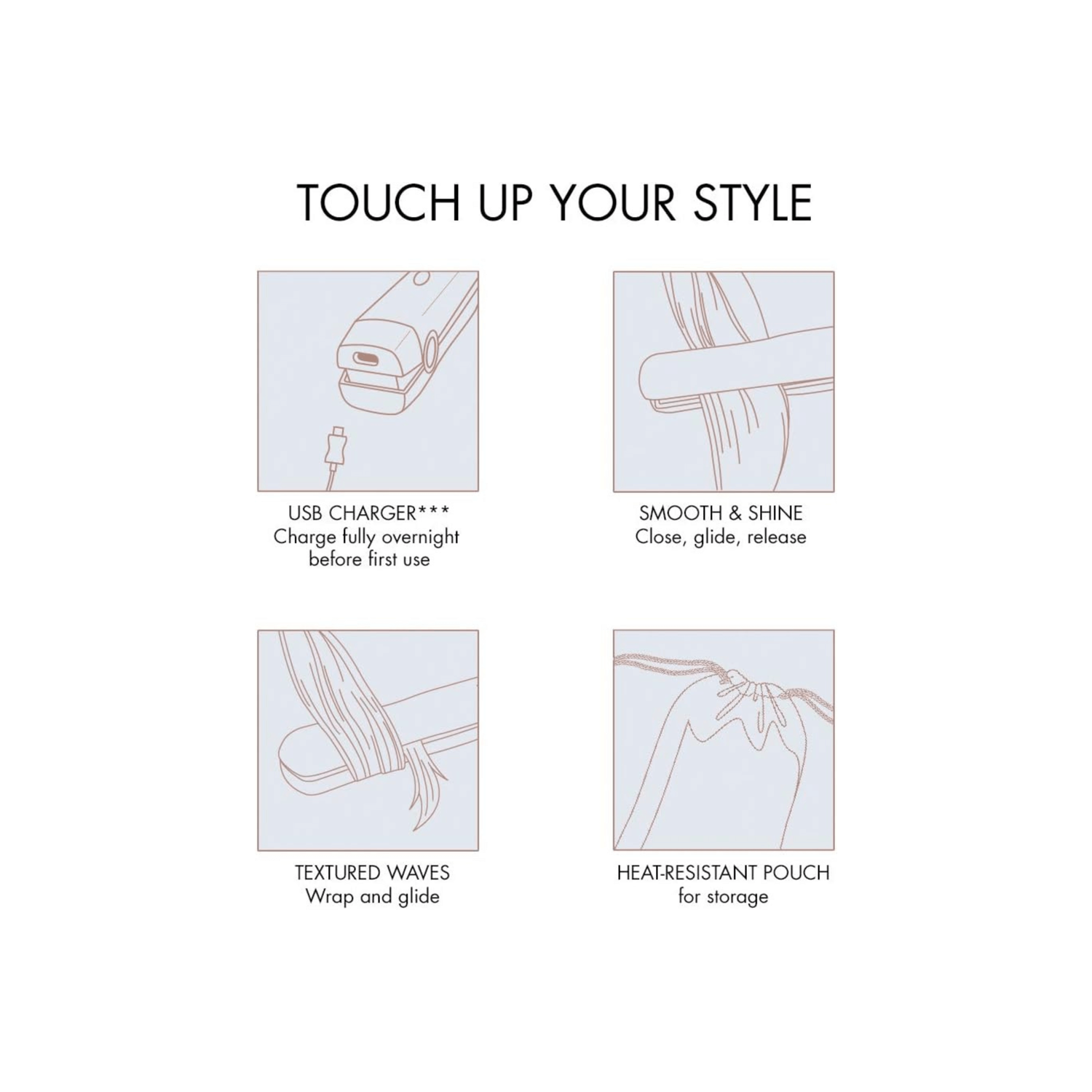 TOUCH UP YOUR STYLE

USB CHARGER***
Charge fully overnight before first use

SMOOTH & SHINE
Close, glide, release

TEXTURED WAVES
Wrap and glide

HEAT-RESISTANT POUCH
for storage