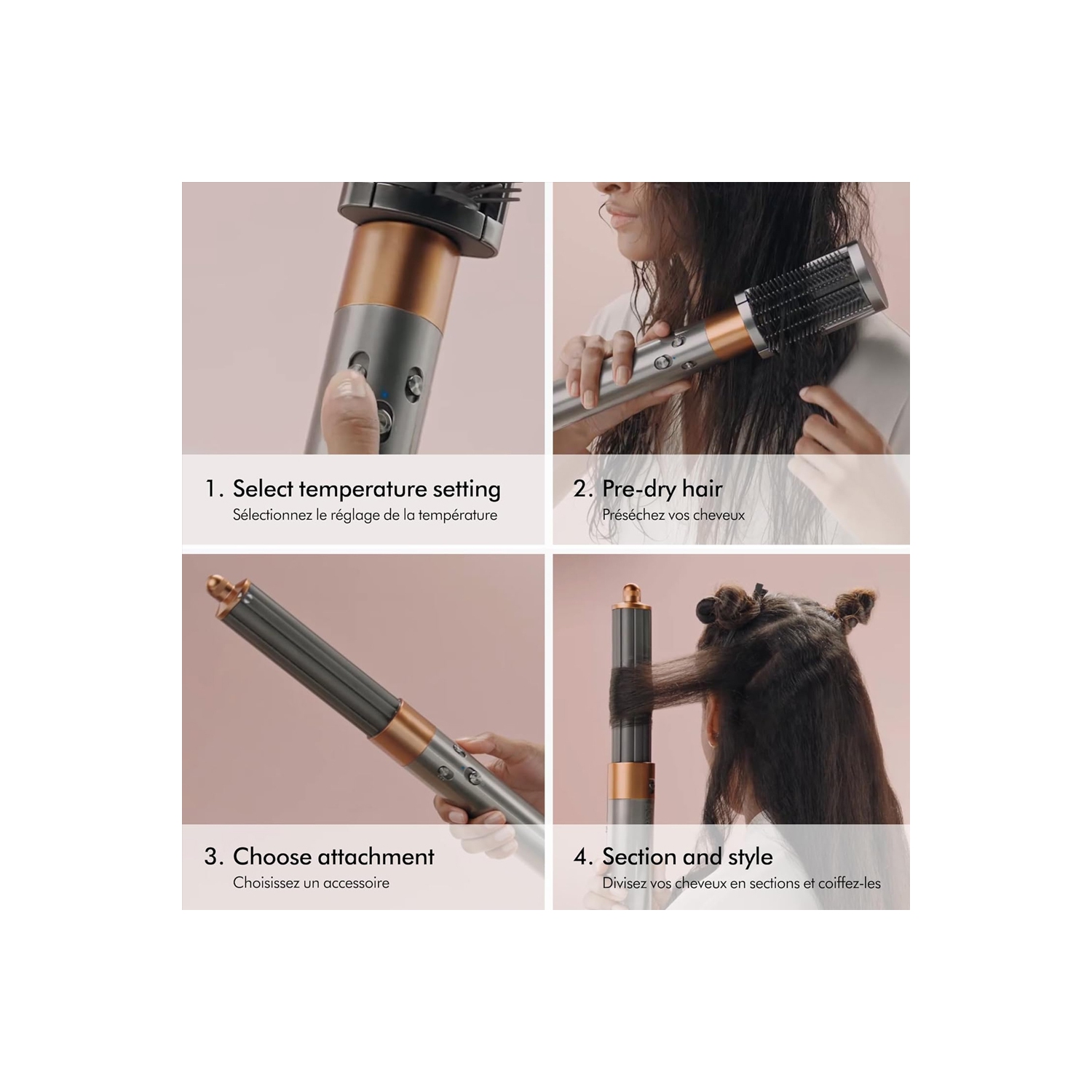 1. Select temperature setting
Sélectionnez le réglage de la température

2. Pre-dry hair
Préséchez vos cheveux

3. Choose attachment
Choisissez un accessoire

4. Section and style
Divisez vos cheveux en sections et coiffez-les