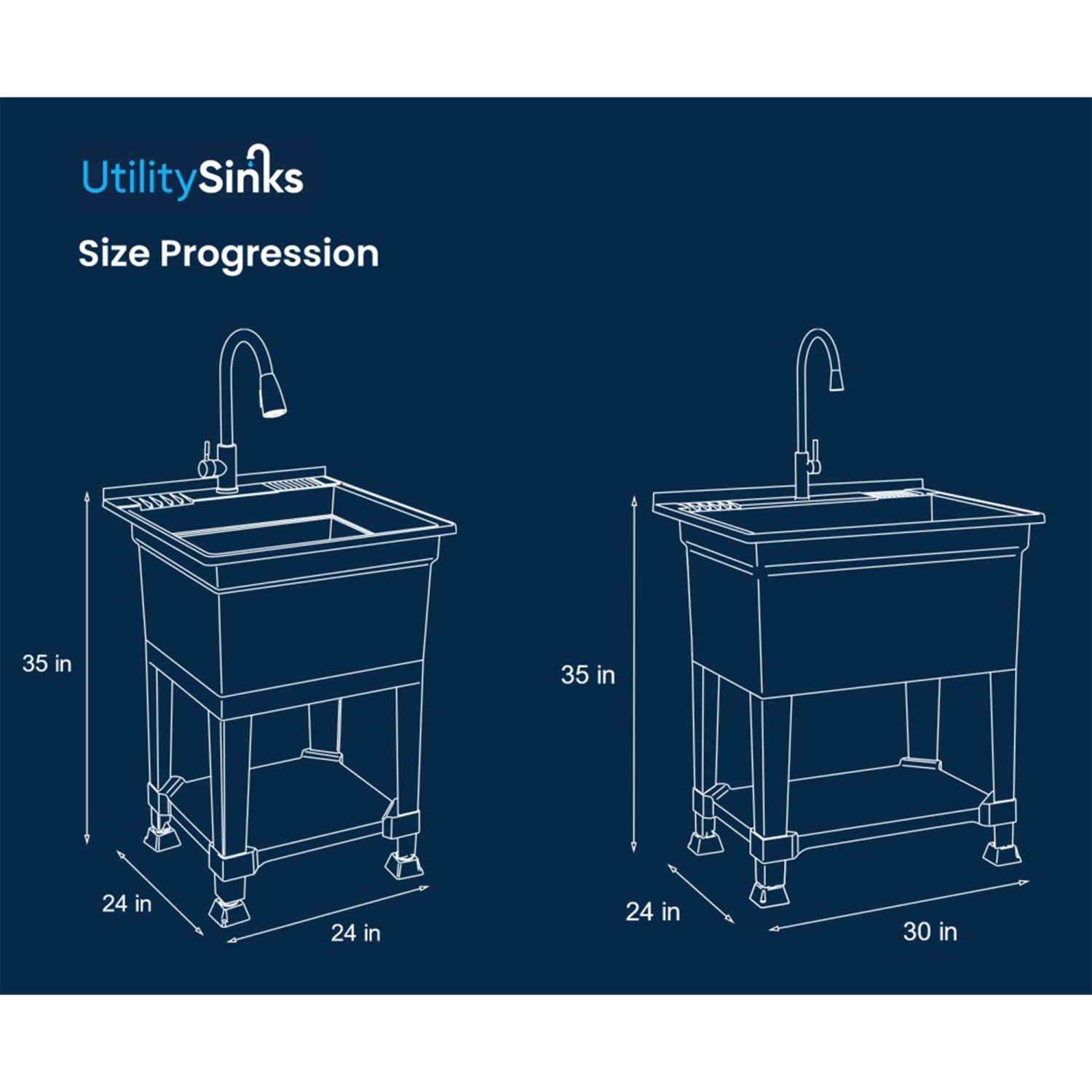 UtilitySinks

Size Progression

35 in

24 in

24 in

35 in

24 in

30 in