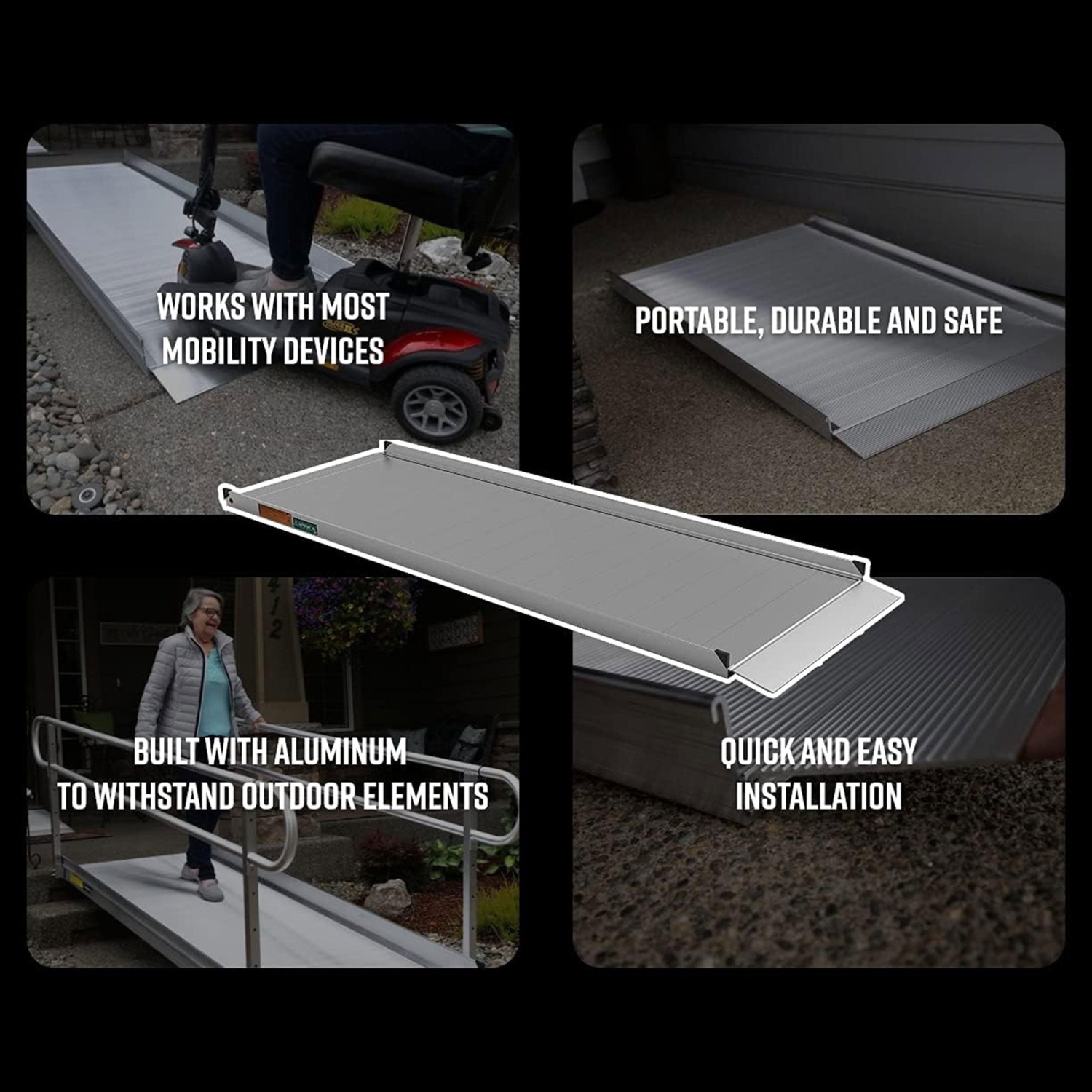 WORKS WITH MOST MOBILITY DEVICES

PORTABLE, DURABLE AND SAFE

BUILT WITH ALUMINUM TO WITHSTAND OUTDOOR ELEMENTS

QUICK AND EASY INSTALLATION