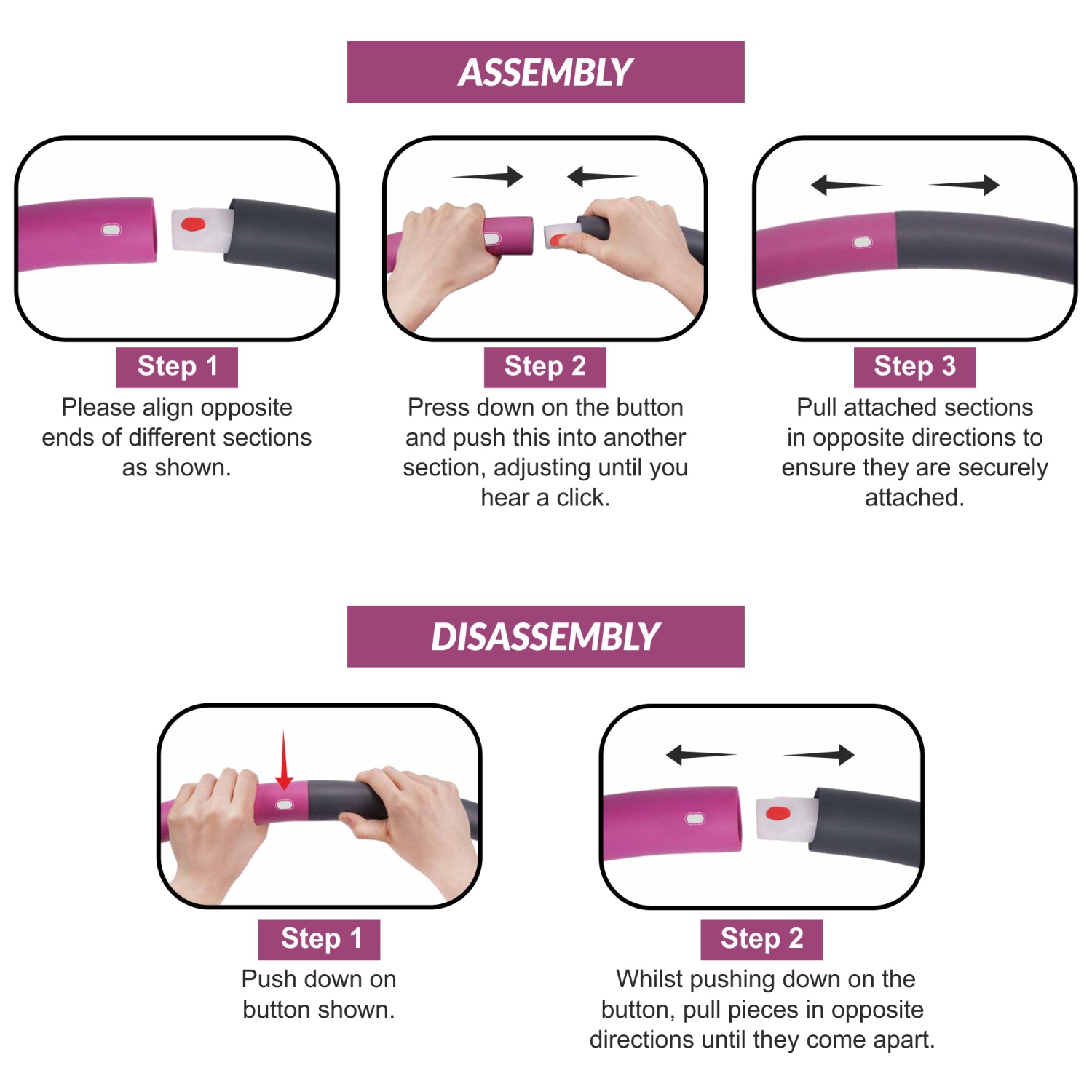 ASSEMBLY

Step 1

Please align opposite ends of different sections as shown.

Step 2

Press down on the button and push this into another section, adjusting until you hear a click.

Step 3

Pull attached sections in opposite directions to ensure they are securely attached.

DISASSEMBLY

Step 1

Push down on button shown.

Step 2

Whilst pushing down on the button, pull pieces in opposite directions until they come apart.