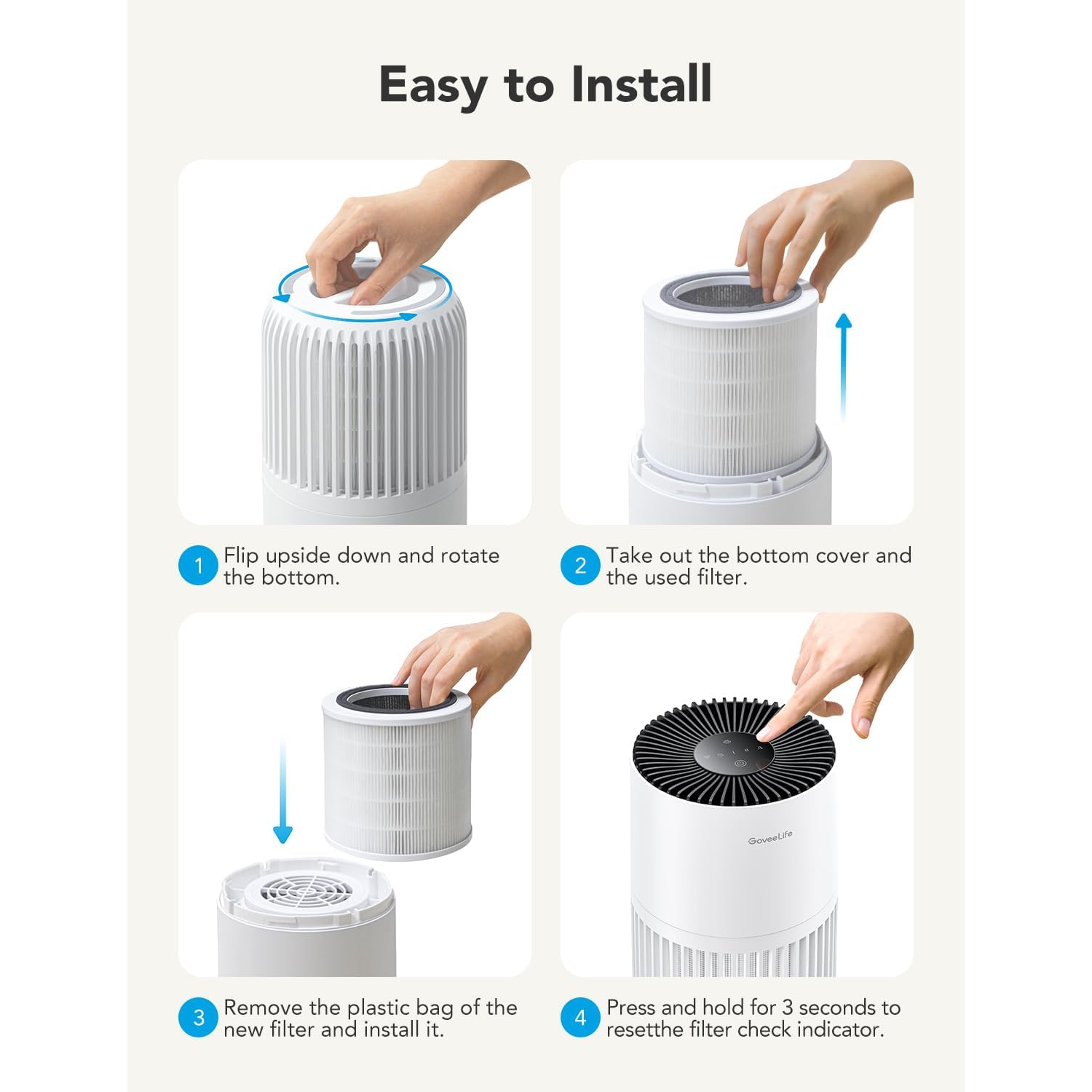 Easy to Install

1 Flip upside down and rotate the bottom.

2 Take out the bottom cover and the used filter.

3 Remove the plastic bag of the new filter and install it.

GoveeLife

4 Press and hold for 3 seconds to resetthe filter check indicator.