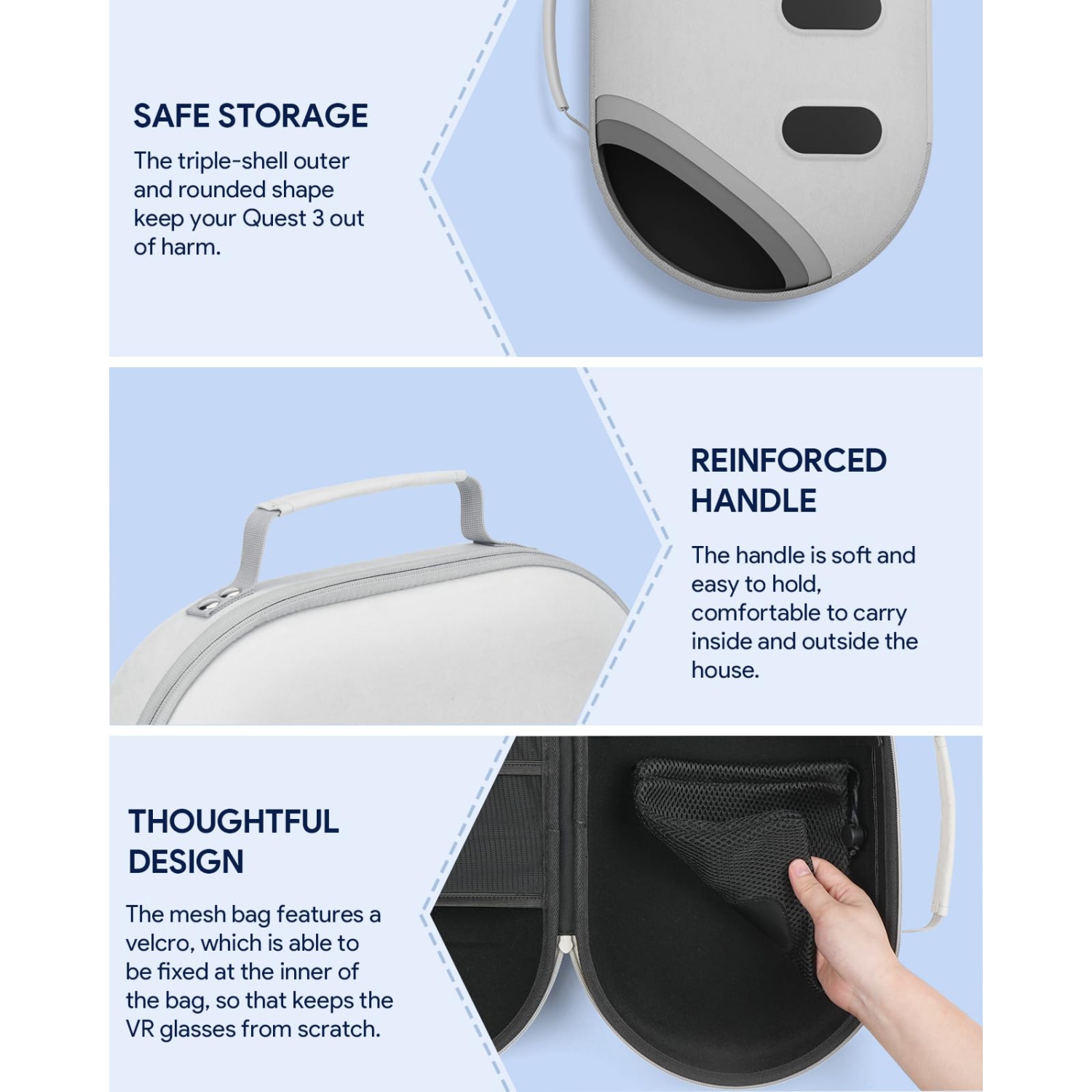 SAFE STORAGE

The triple-shell outer and rounded shape keep your Quest 3 out of harm.

REINFORCED HANDLE

The handle is soft and easy to hold, comfortable to carry inside and outside the house.

THOUGHTFUL DESIGN

The mesh bag features a velcro, which is able to be fixed at the inner of the bag, so that keeps the VR glasses from scratch.