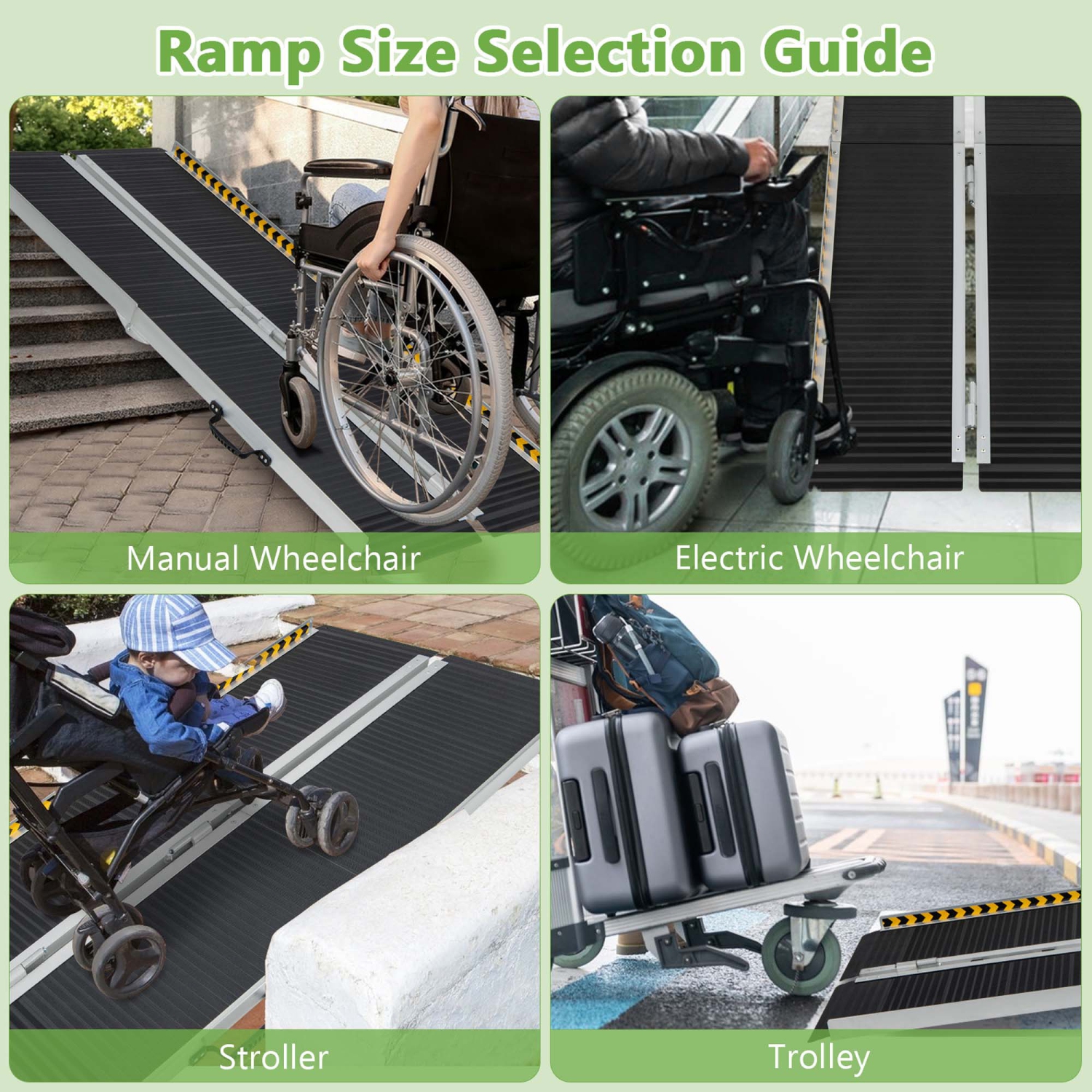 Ramp Size Selection Guide

Manual Wheelchair

Electric Wheelchair

Stroller

Trolley