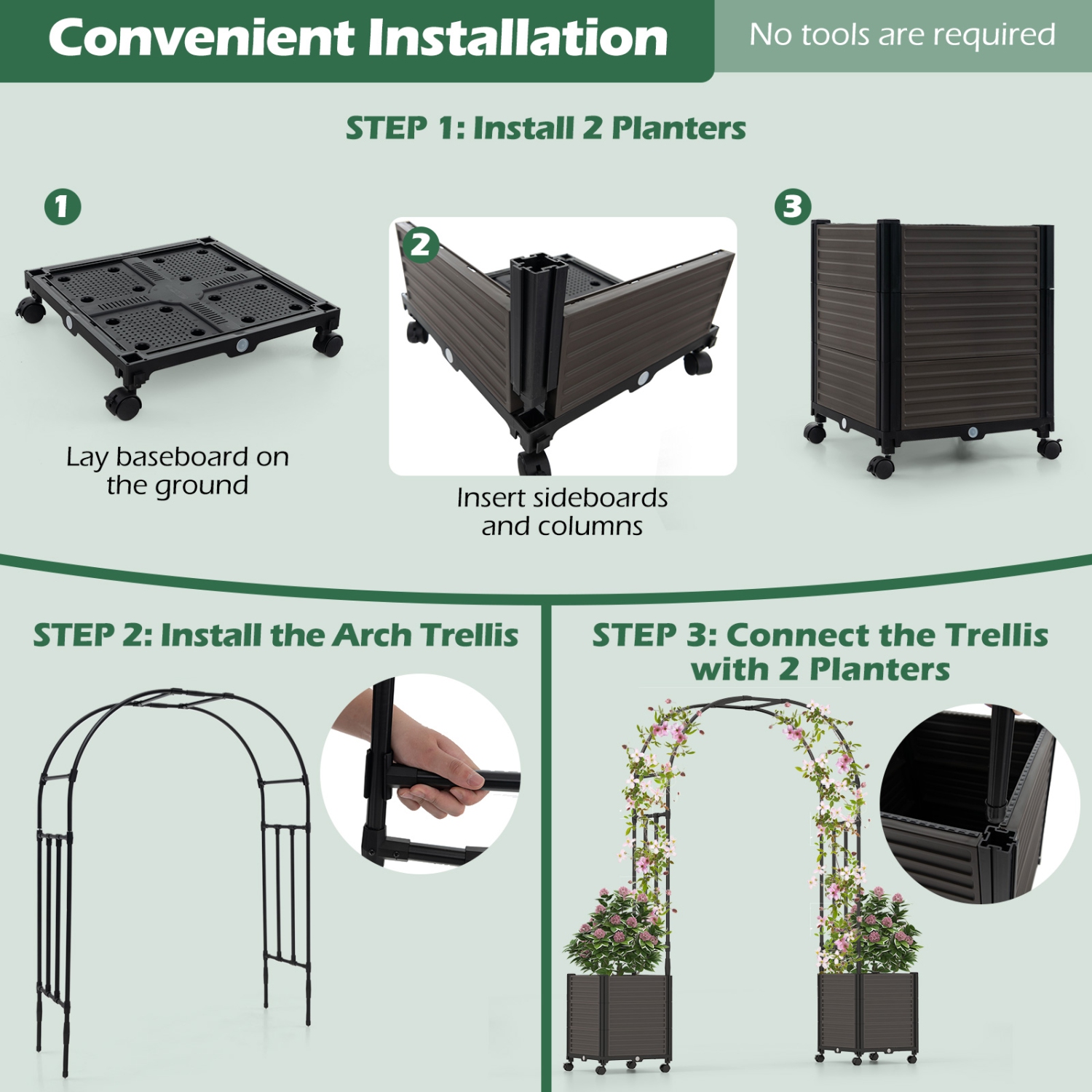 Convenient Installation

No tools are required

STEP 1: Install 2 Planters

1

Lay baseboard on the ground

2

Insert sideboards and columns

3

STEP 2: Install the Arch Trellis

STEP 3: Connect the Trellis with 2 Planters