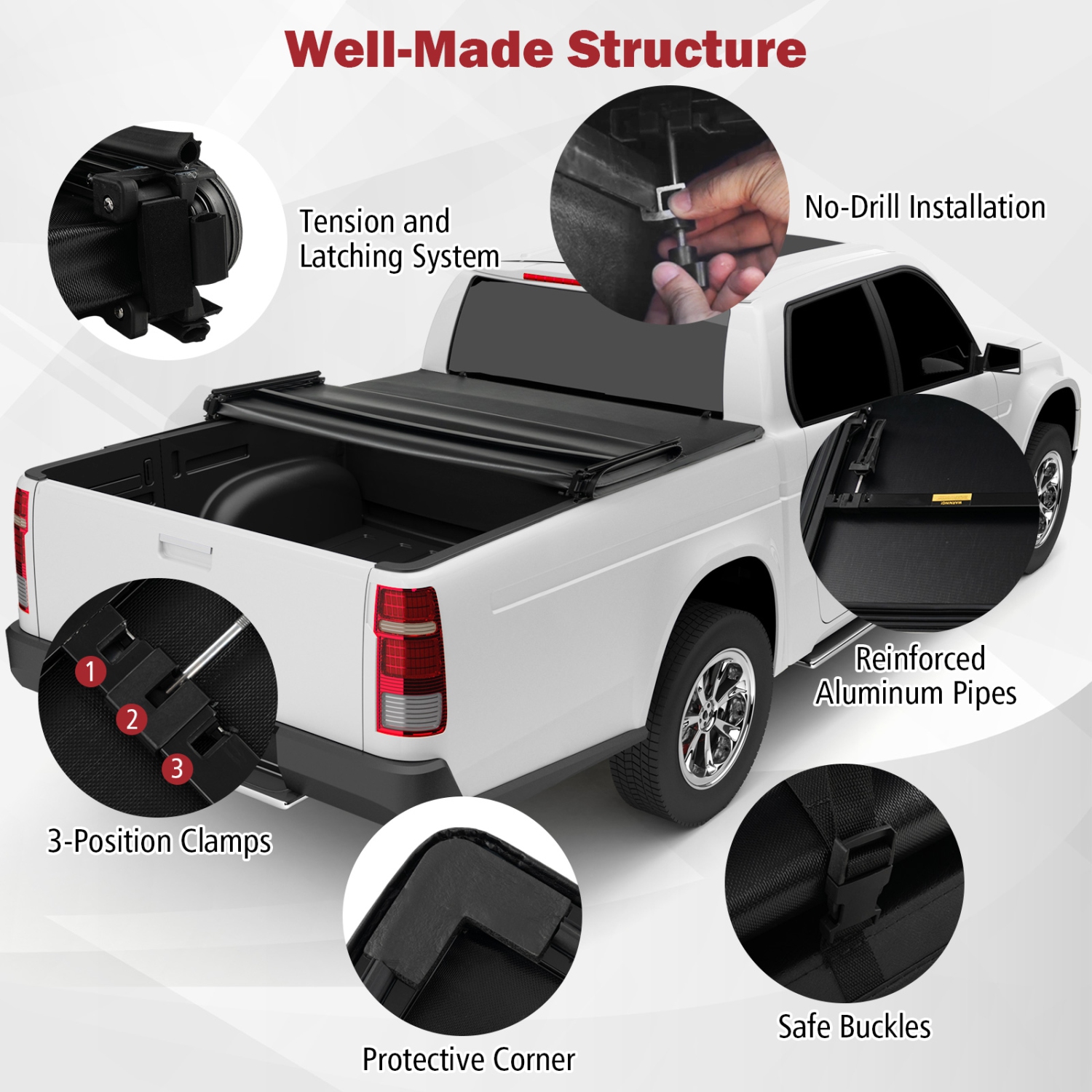 Well-Made Structure

Tension and Latching System

No-Drill Installation

Reinforced Aluminum Pipes

1
2
3

3-Position Clamps

Protective Corner

Safe Buckles