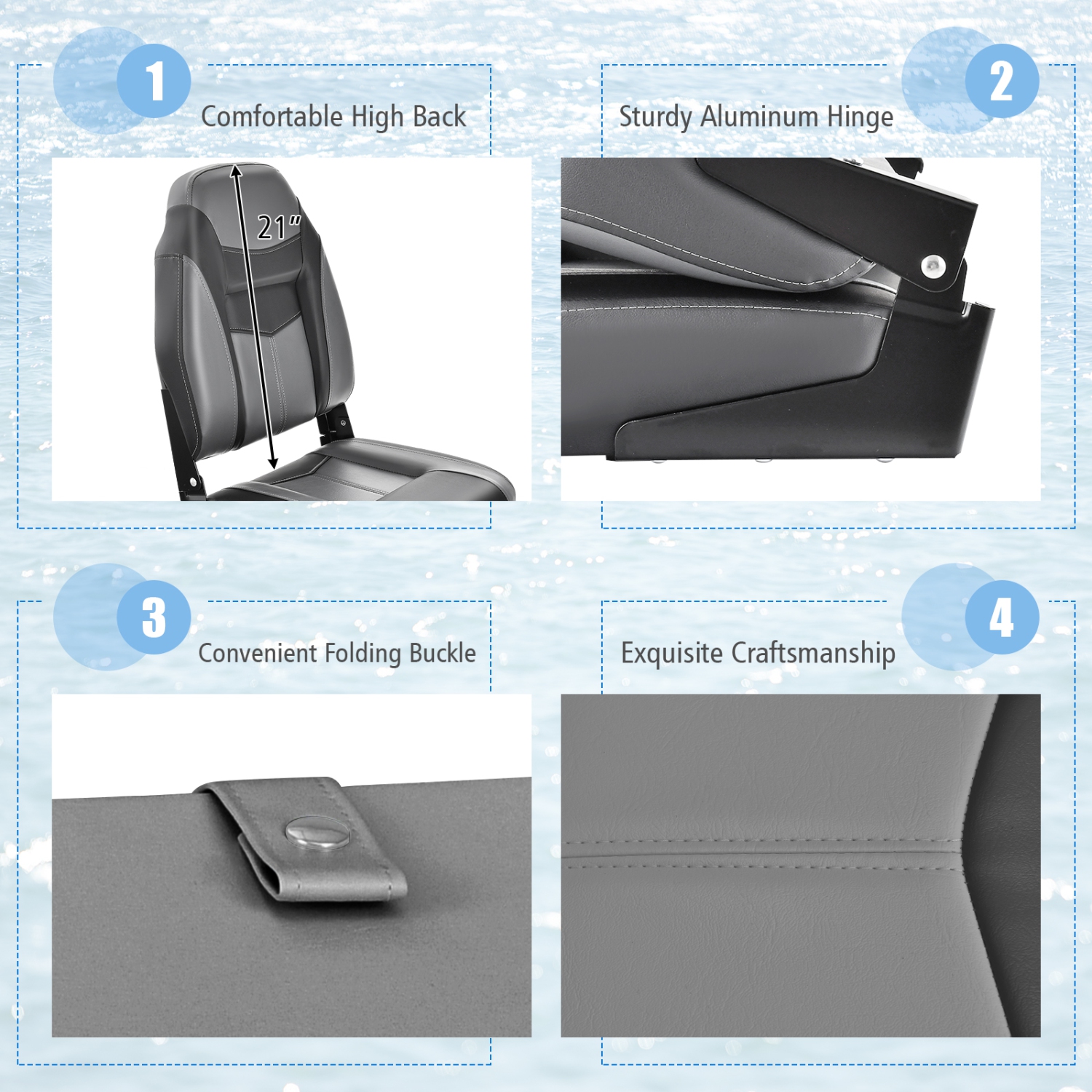 1
Comfortable High Back

21"

2
Sturdy Aluminum Hinge

3
Convenient Folding Buckle

4
Exquisite Craftsmanship