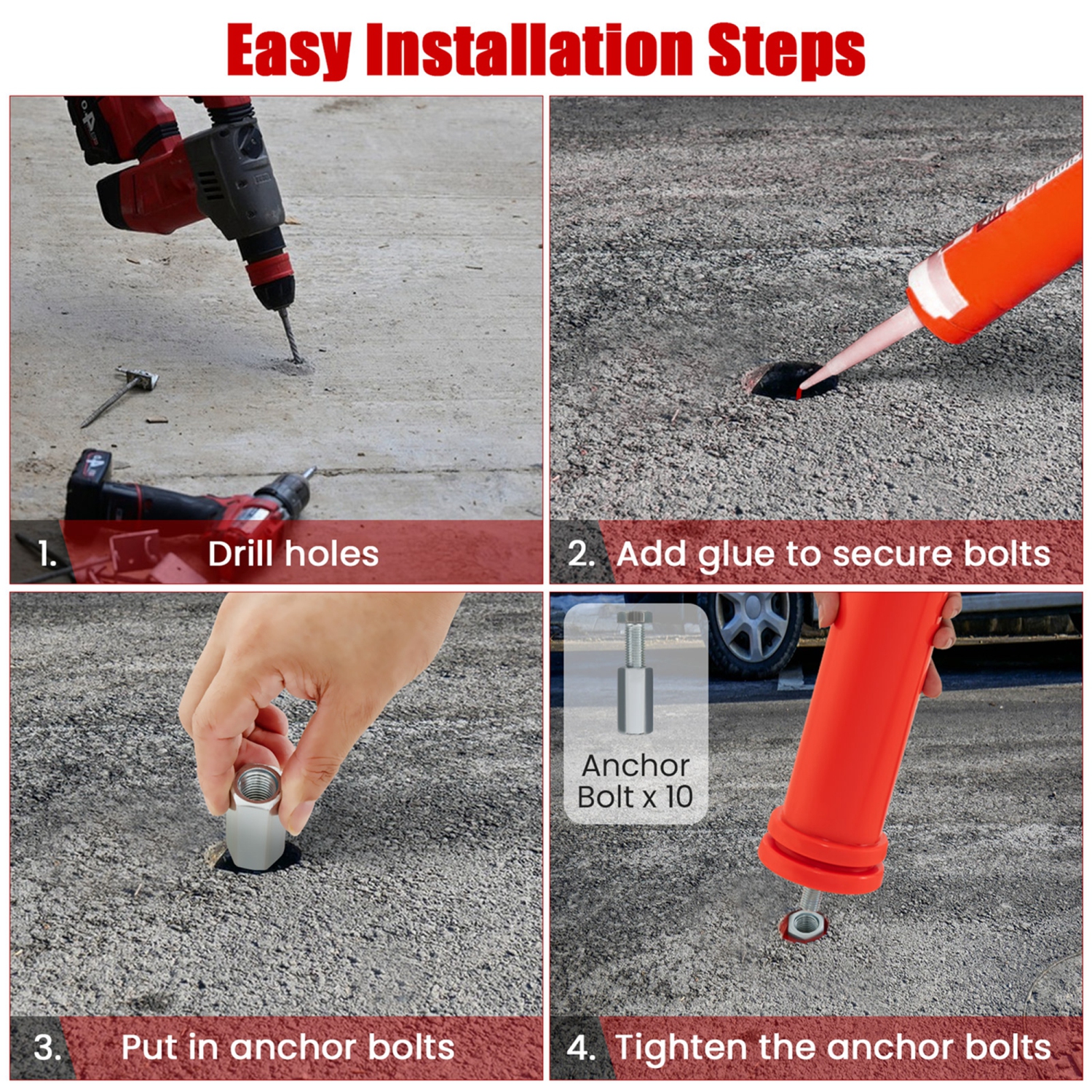 Easy Installation Steps

1. Drill holes

2. Add glue to secure bolts

3. Put in anchor bolts

Anchor Bolt x 10

4. Tighten the anchor bolts