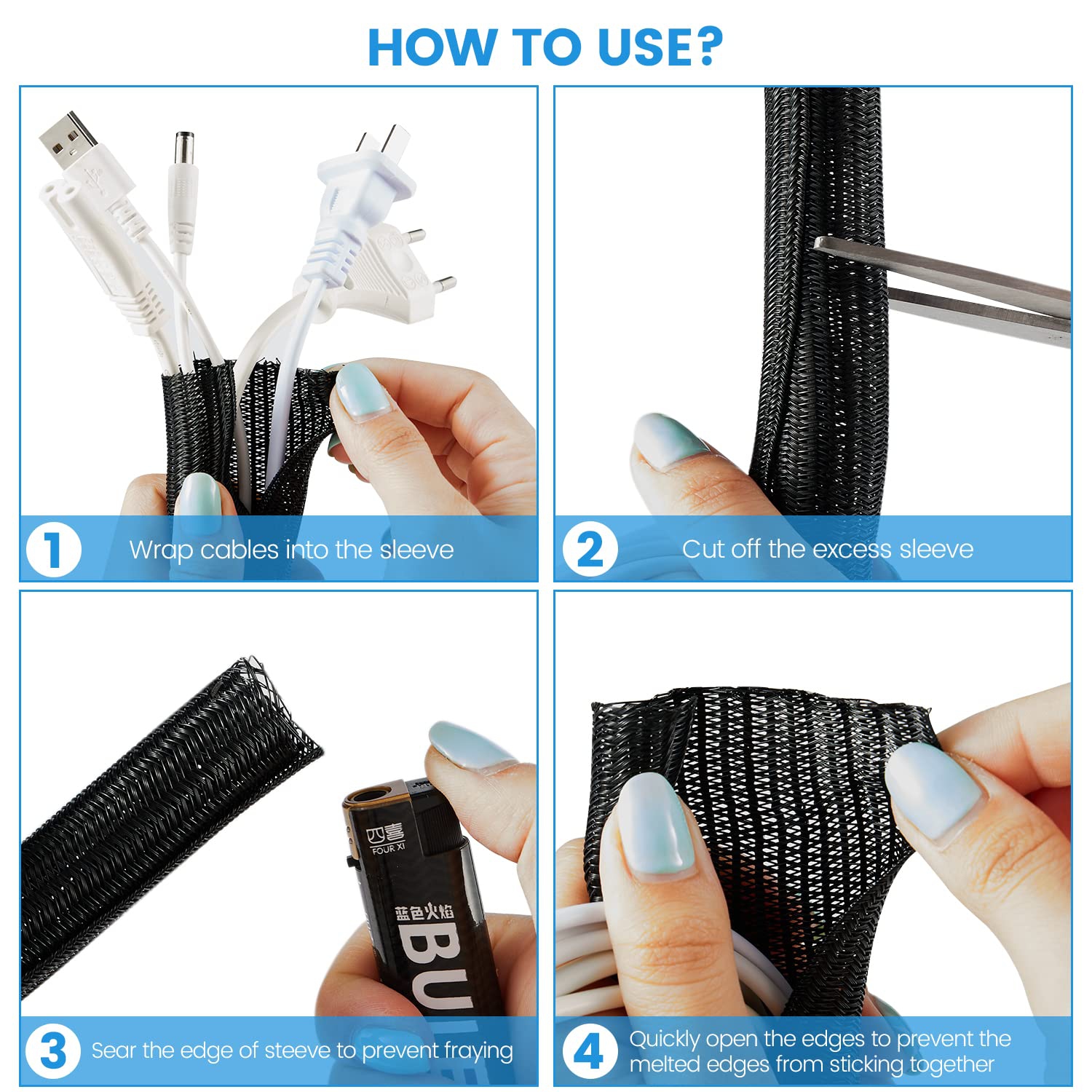 HOW TO USE?

1 Wrap cables into the sleeve

2 Cut off the excess sleeve

四喜
FOUR XI
蓝色火焰
BU

3 Sear the edge of steeve to prevent fraying

4 Quickly open the edges to prevent the melted edges from sticking together