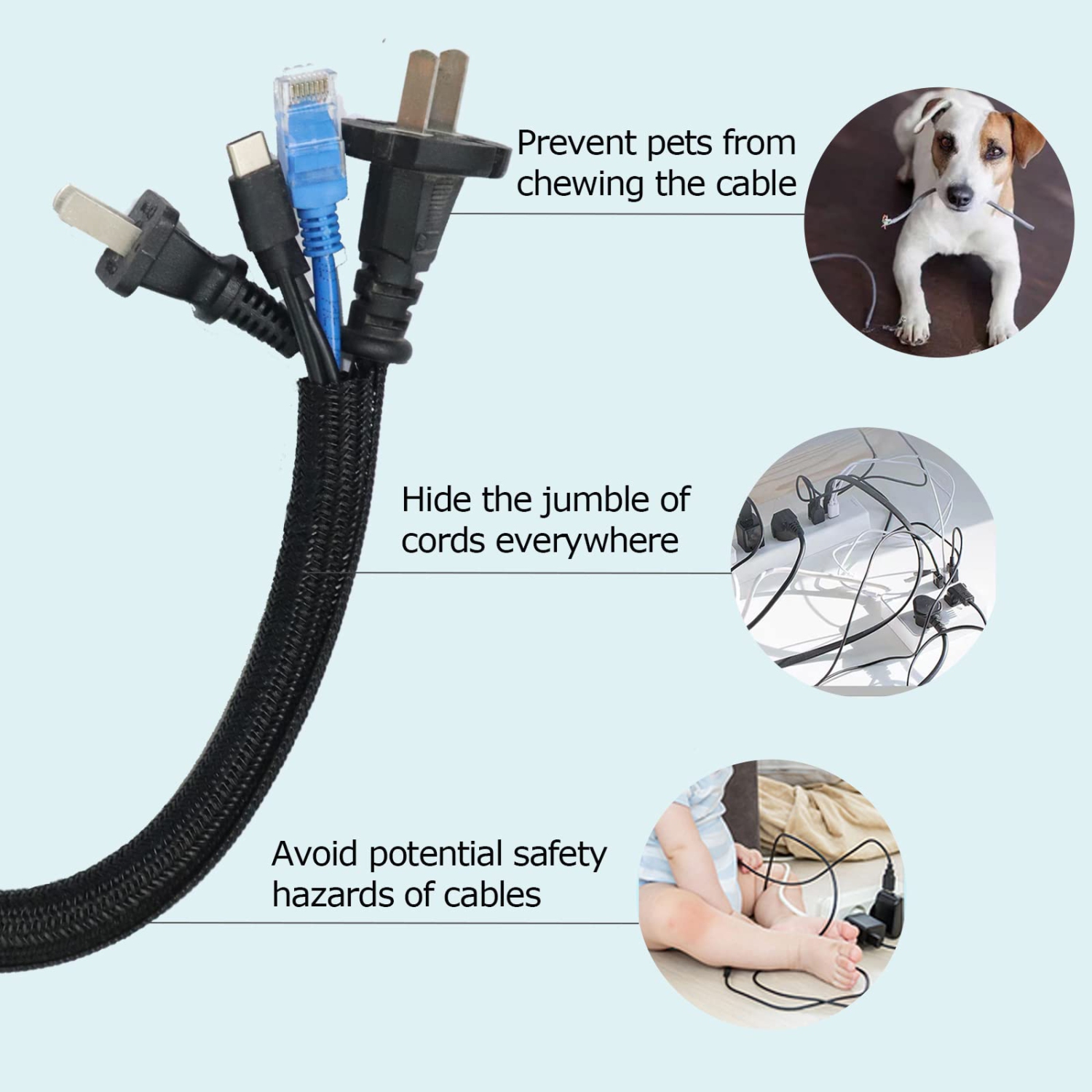 Prevent pets from chewing the cable

Hide the jumble of cords everywhere

Avoid potential safety hazards of cables