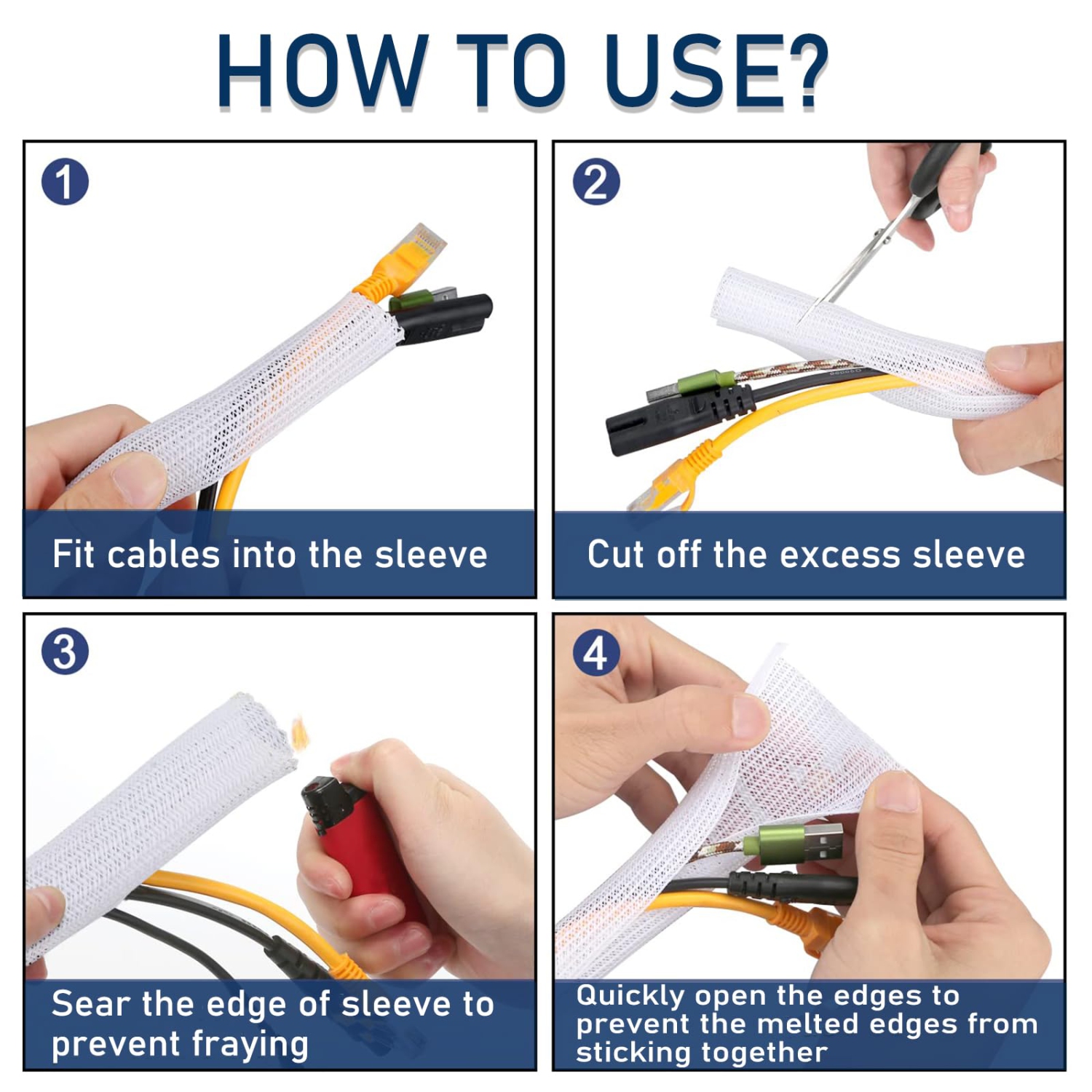 HOW TO USE?

1

Fit cables into the sleeve

2

Cut off the excess sleeve

3

Sear the edge of sleeve to prevent fraying

4

Quickly open the edges to prevent the melted edges from sticking together