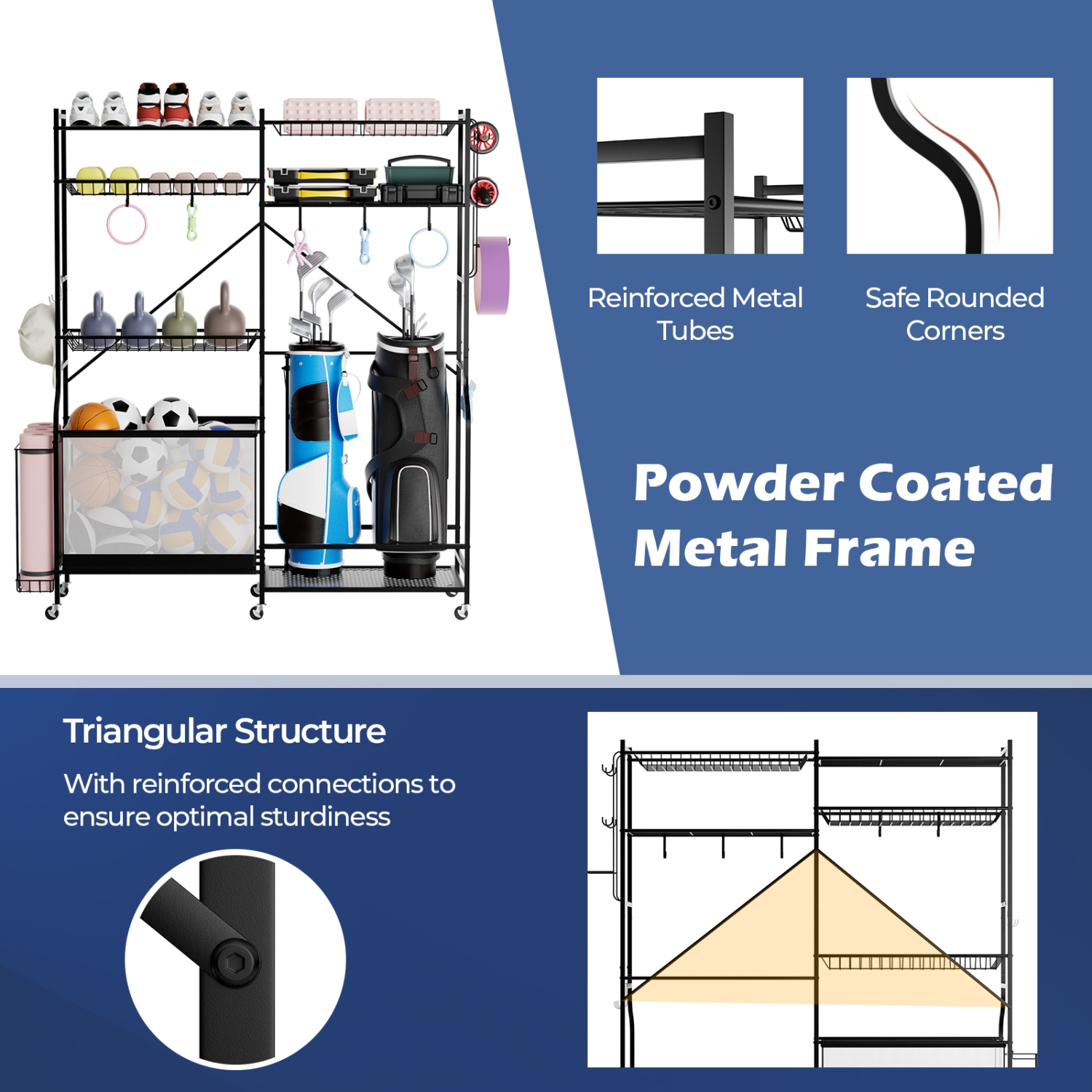 Reinforced Metal Tubes

Safe Rounded Corners

Powder Coated Metal Frame

Triangular Structure

With reinforced connections to ensure optimal sturdiness